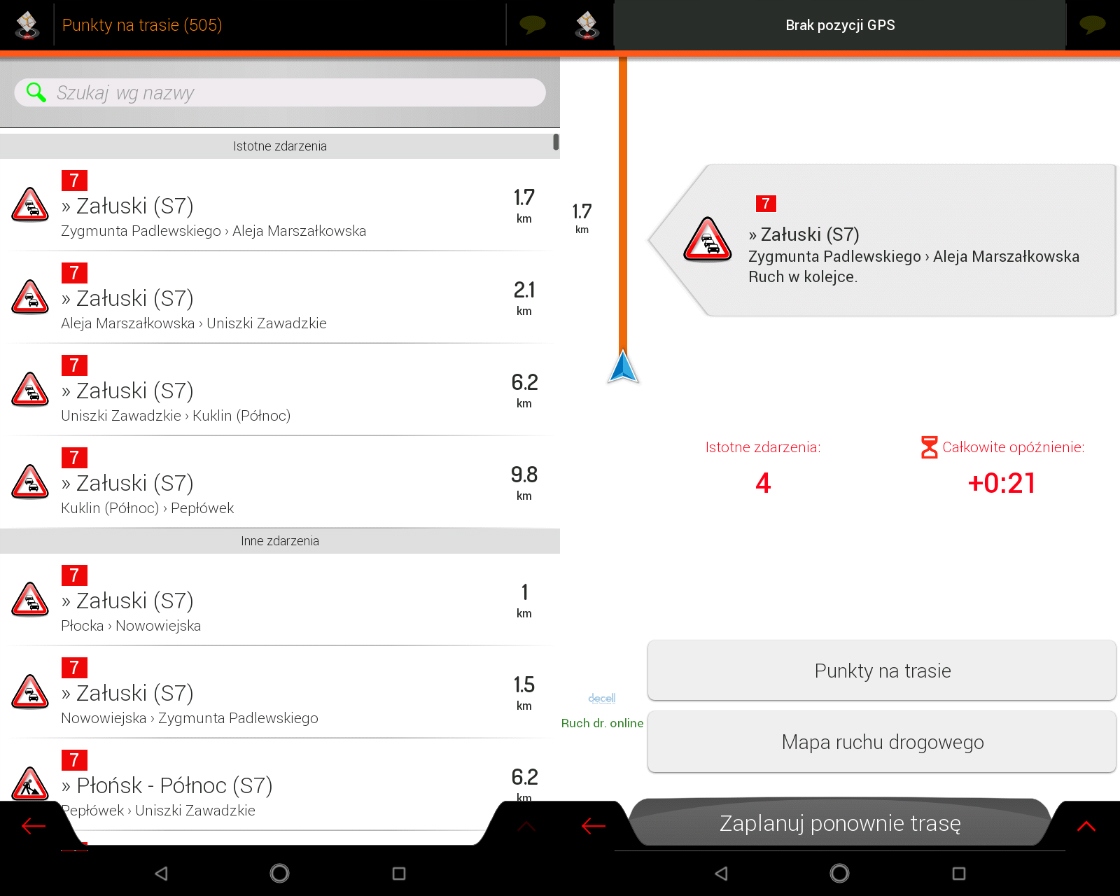 Punkty na trasie (505)

Szukaj wg nazwy

Istotne zdarzenia

7
» Załuski (S7)
Zygmunta Padlewskiego › Aleja Marszałkowska
1.7 km

7
» Załuski (S7)
Aleja Marszałkowska › Uniszki Zawadzkie
2.1 km

7
» Załuski (S7)
Uniszki Zawadzkie › Kuklin (Północ)
6.2 km

7
» Załuski (S7)
Kuklin (Północ) › Pepłówek
9.8 km

Inne zdarzenia

7
» Załuski (S7)
Płocka › Nowowiejska
1 km

7
» Załuski (S7)
Nowowiejska › Zygmunta Padlewskiego
1.5 km

7
» Płońsk - Północ (S7)
Pepłówek › Uniszki Zawadzkie
6.2 km

Brak pozycji GPS

1.7 km

7
» Załuski (S7)
Zygmunta Padlewskiego › Aleja Marszałkowska
Ruch w kolejce.

Istotne zdarzenia:
4

Całkowite opóźnienie:
+0:21

decell
Ruch dr. online

Punkty na trasie

Mapa ruchu drogowego

Zaplanuj ponownie trasę