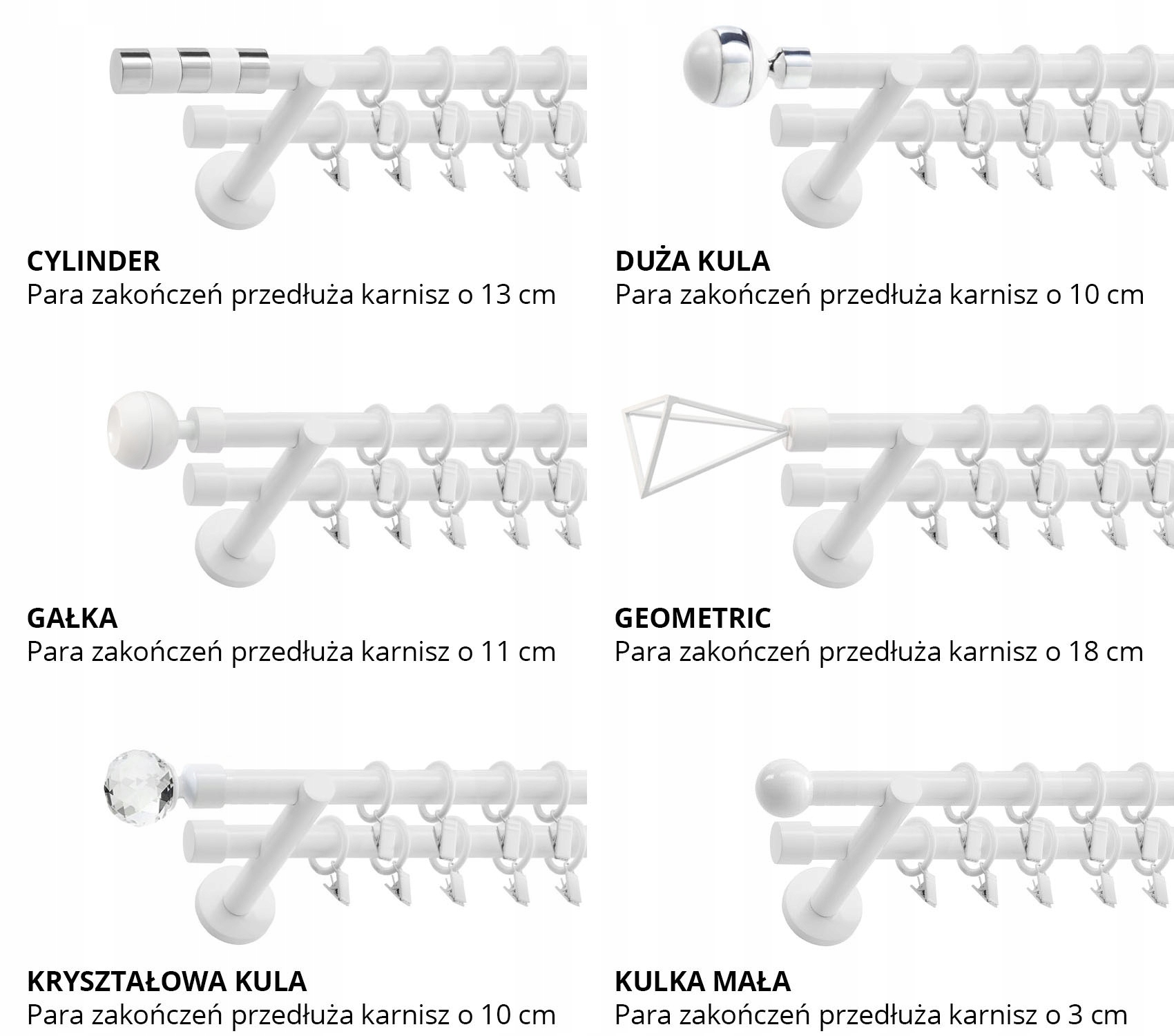 CYLINDER
Para zakończeń przedłuża karnisz o 13 cm

DUŻA KULA
Para zakończeń przedłuża karnisz o 10 cm

GAŁKA
Para zakończeń przedłuża karnisz o 11 cm

GEOMETRIC
Para zakończeń przedłuża karnisz o 18 cm

KRYSZTAŁOWA KULA
Para zakończeń przedłuża karnisz o 10 cm

KULKA MAŁA
Para zakończeń przedłuża karnisz o 3 cm