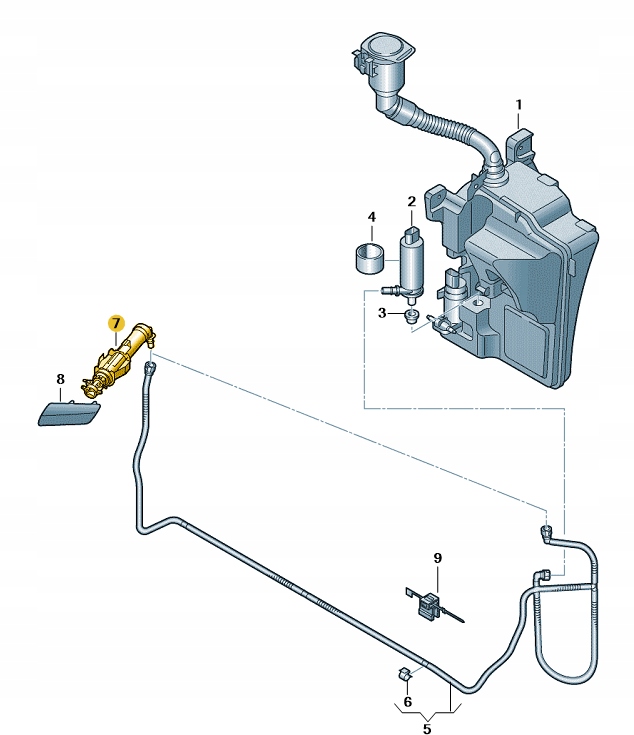 1
2
4
3
7
8
9
6
5