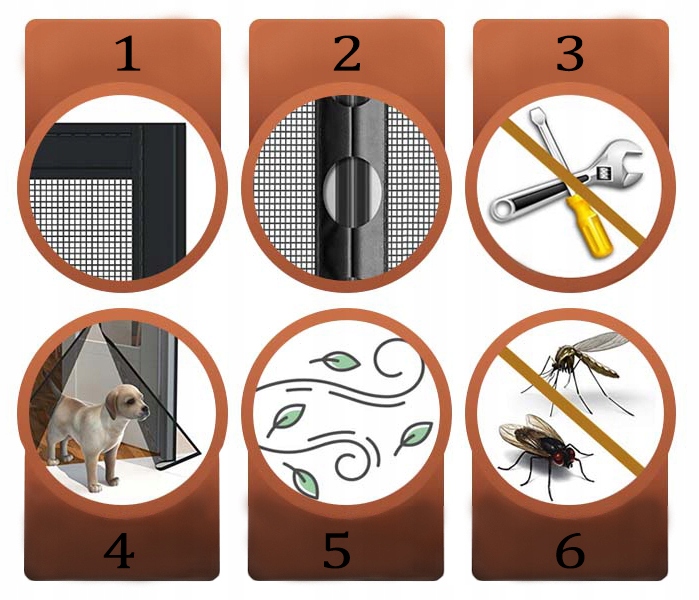 1

2

3

4

5

6