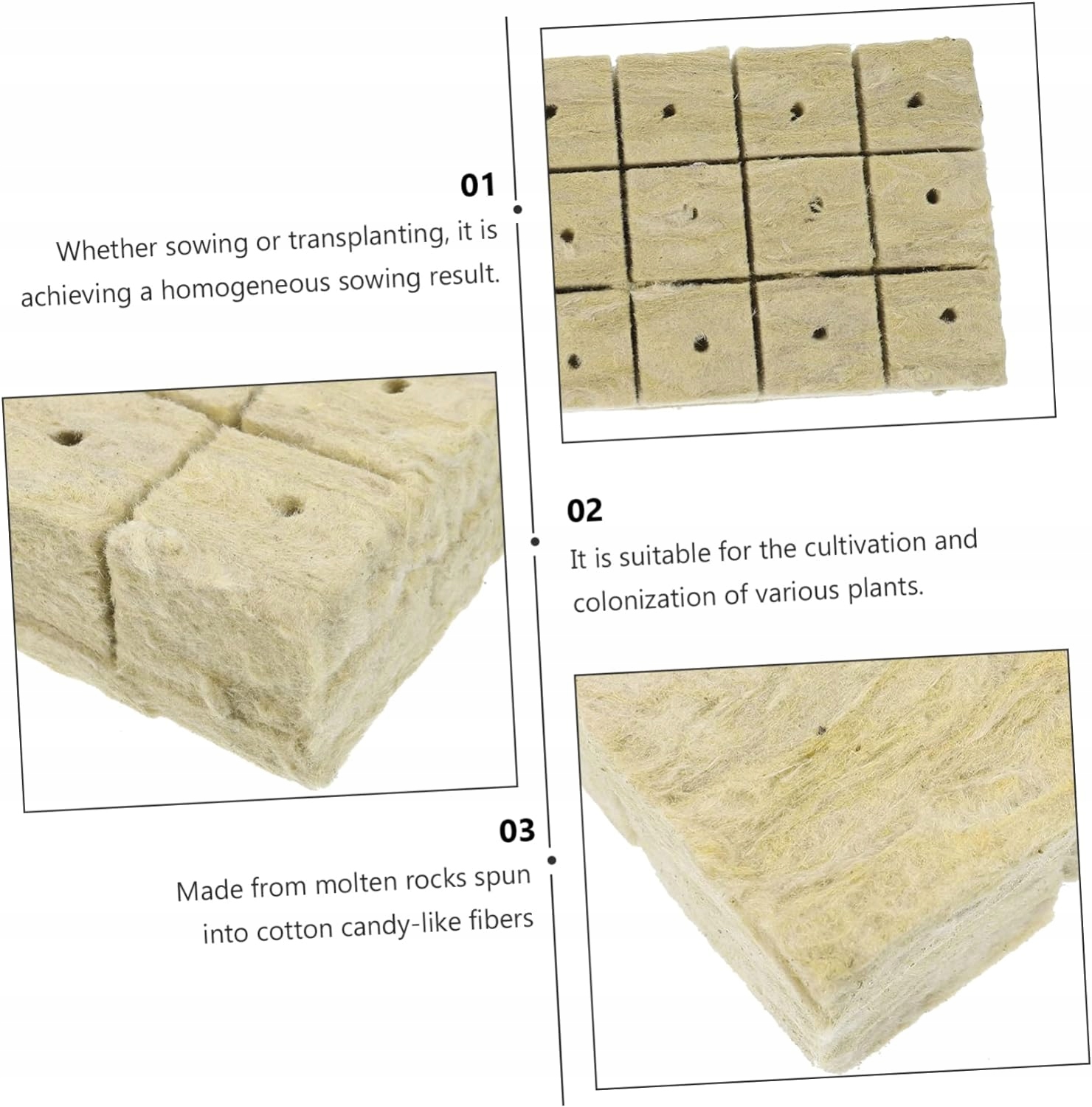 01

Whether sowing or transplanting, it is achieving a homogeneous sowing result.

02

It is suitable for the cultivation and colonization of various plants.

03

Made from molten rocks spun into cotton candy-like fibers