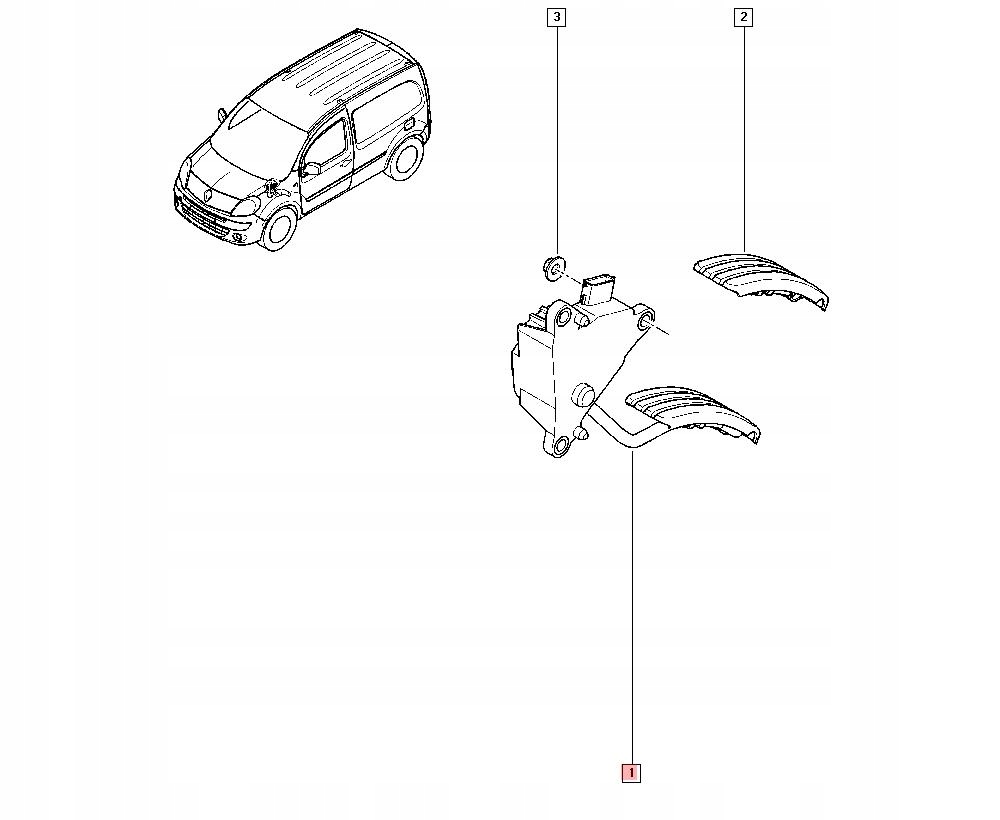 3

2

1