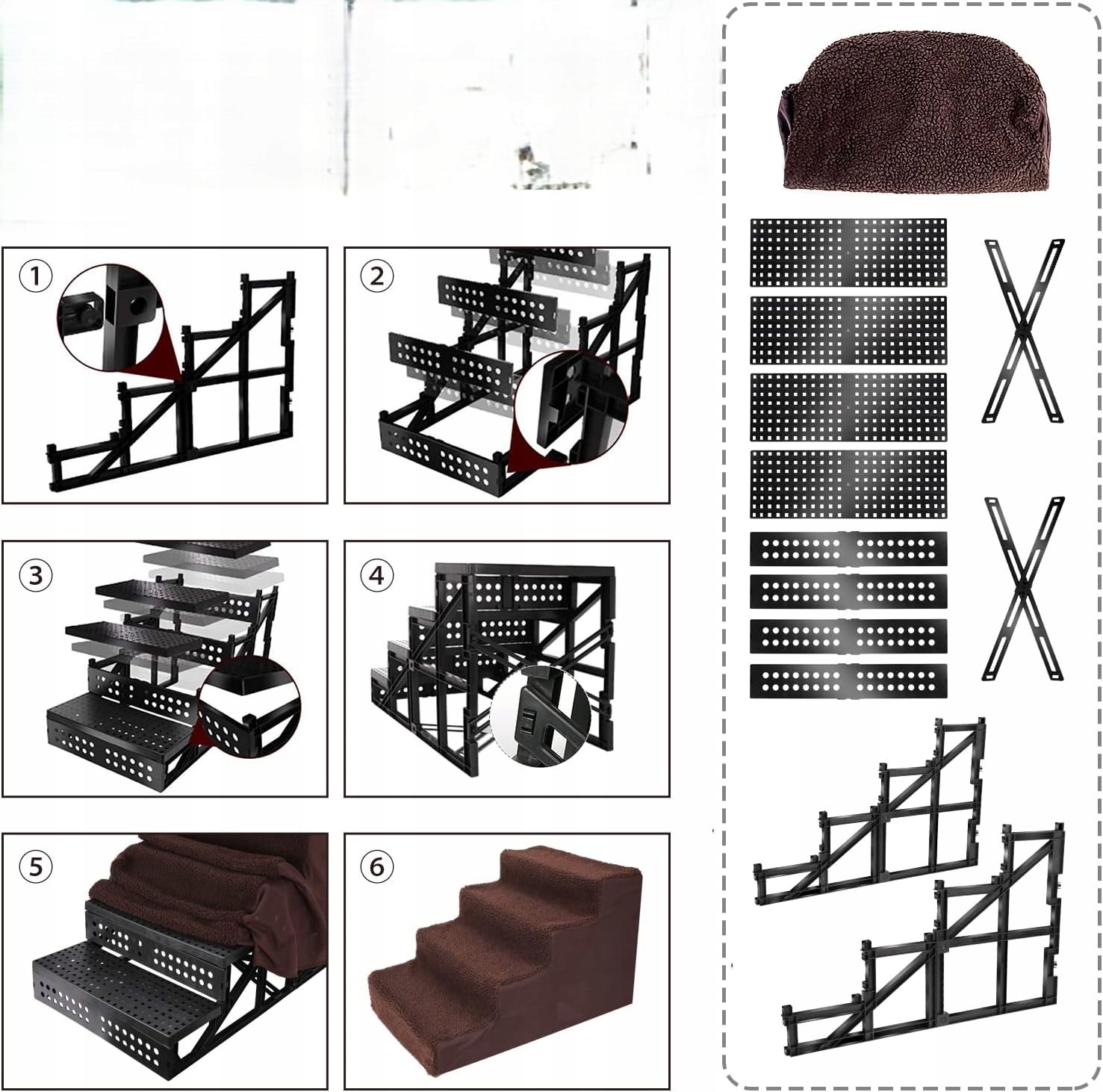 ①

②

③

④

⑤

⑥