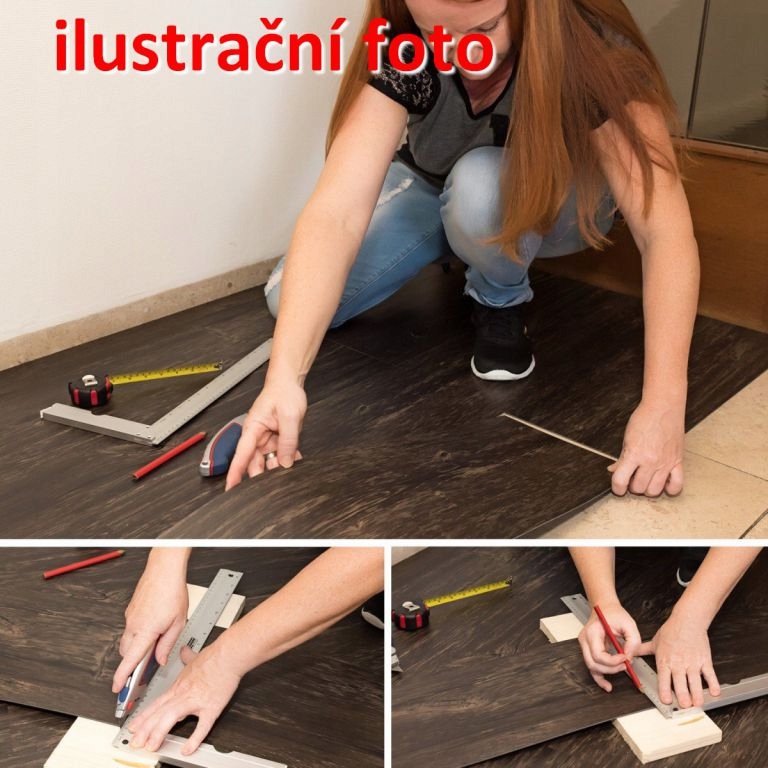 ilustrační foto