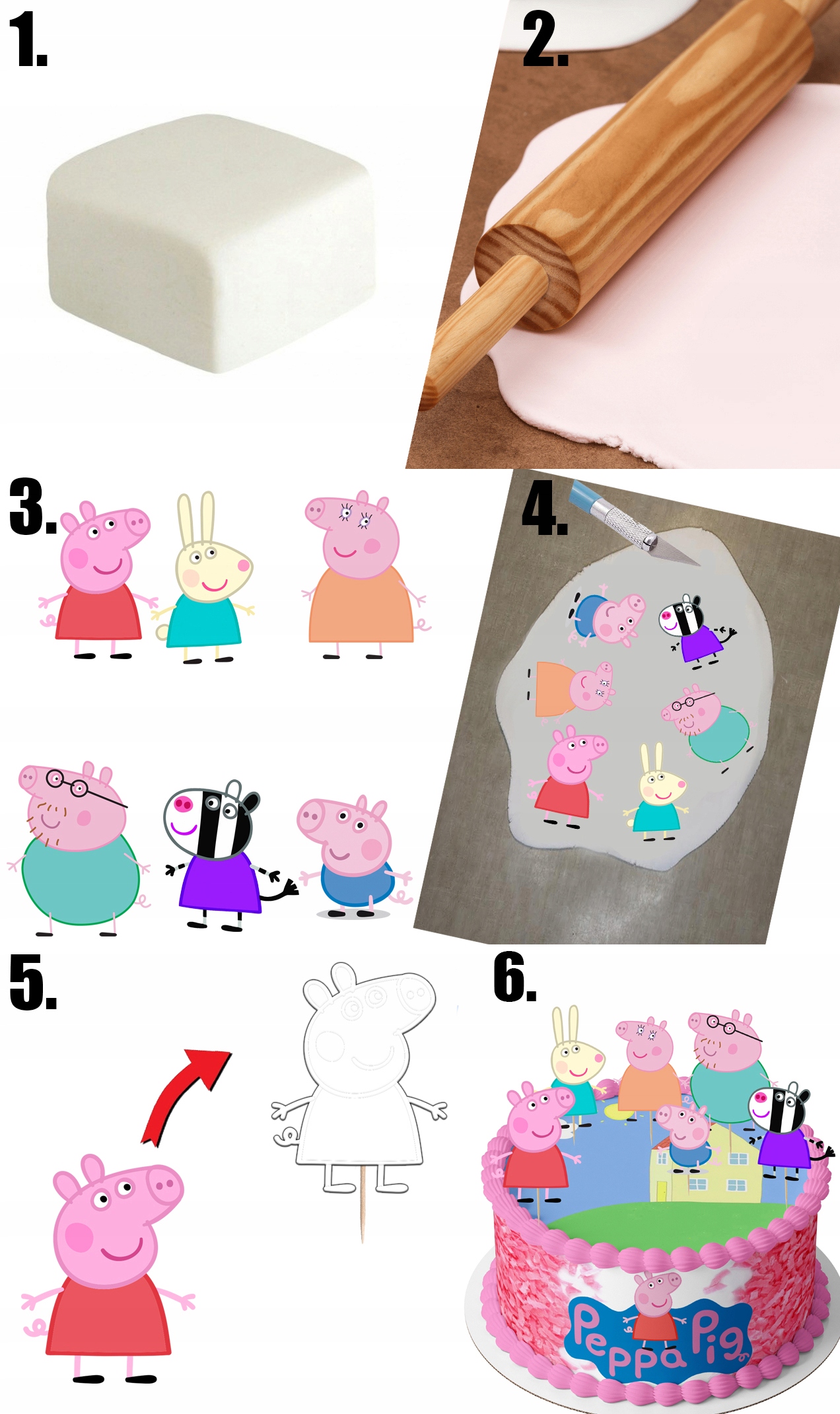 1.

2.

3.

4.

5.

6.

Peppa Pig