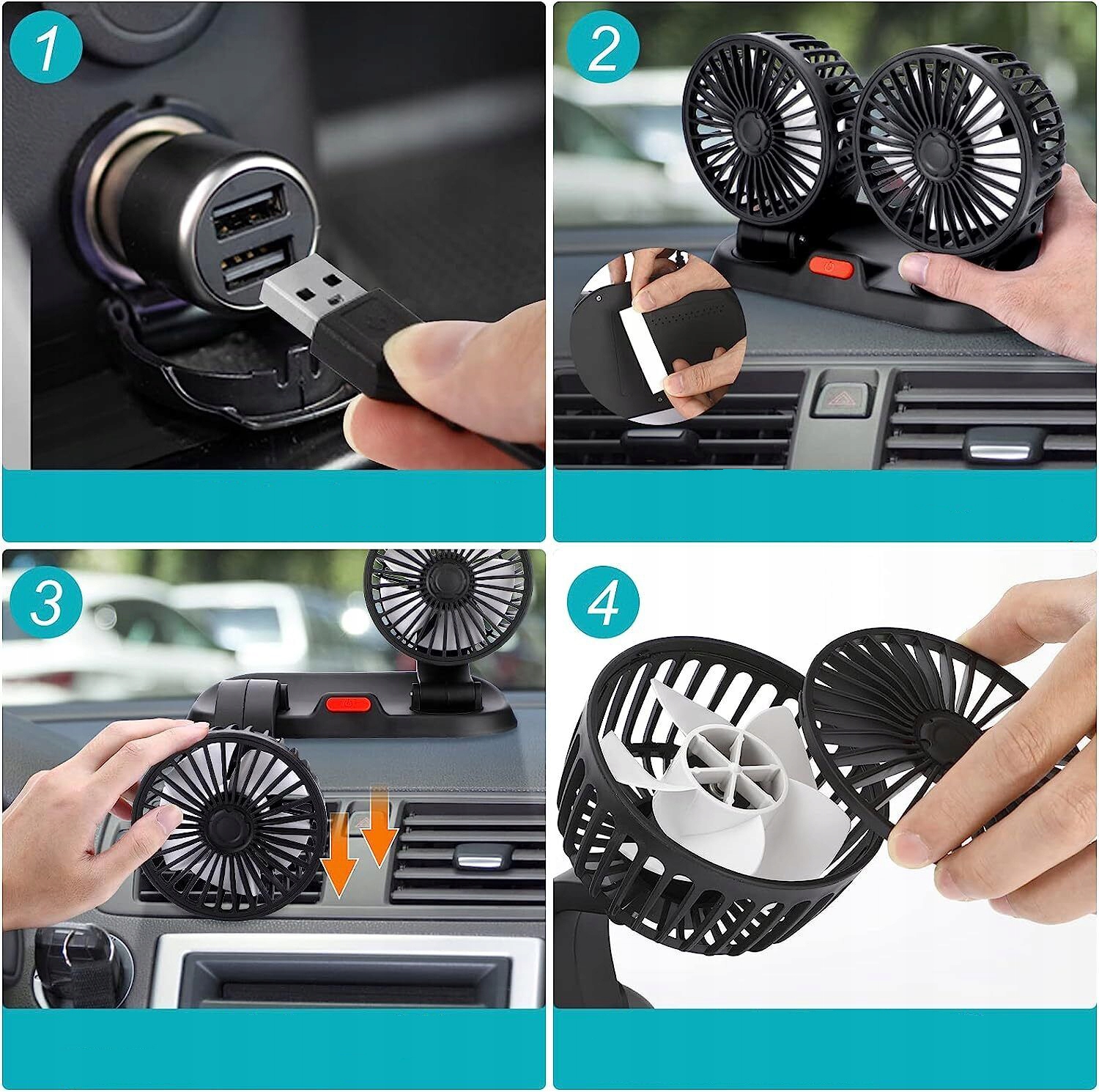 1

2

3

4