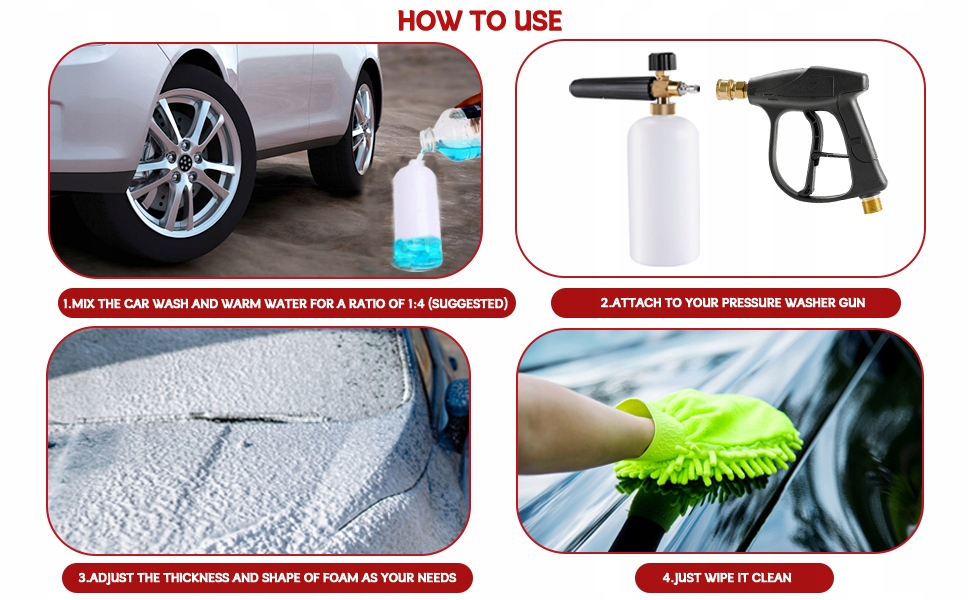 HOW TO USE

1.MIX THE CAR WASH AND WARM WATER FOR A RATIO OF 1:4 (SUGGESTED)

2.ATTACH TO YOUR PRESSURE WASHER GUN

3.ADJUST THE THICKNESS AND SHAPE OF FOAM AS YOUR NEEDS

4.JUST WIPE IT CLEAN