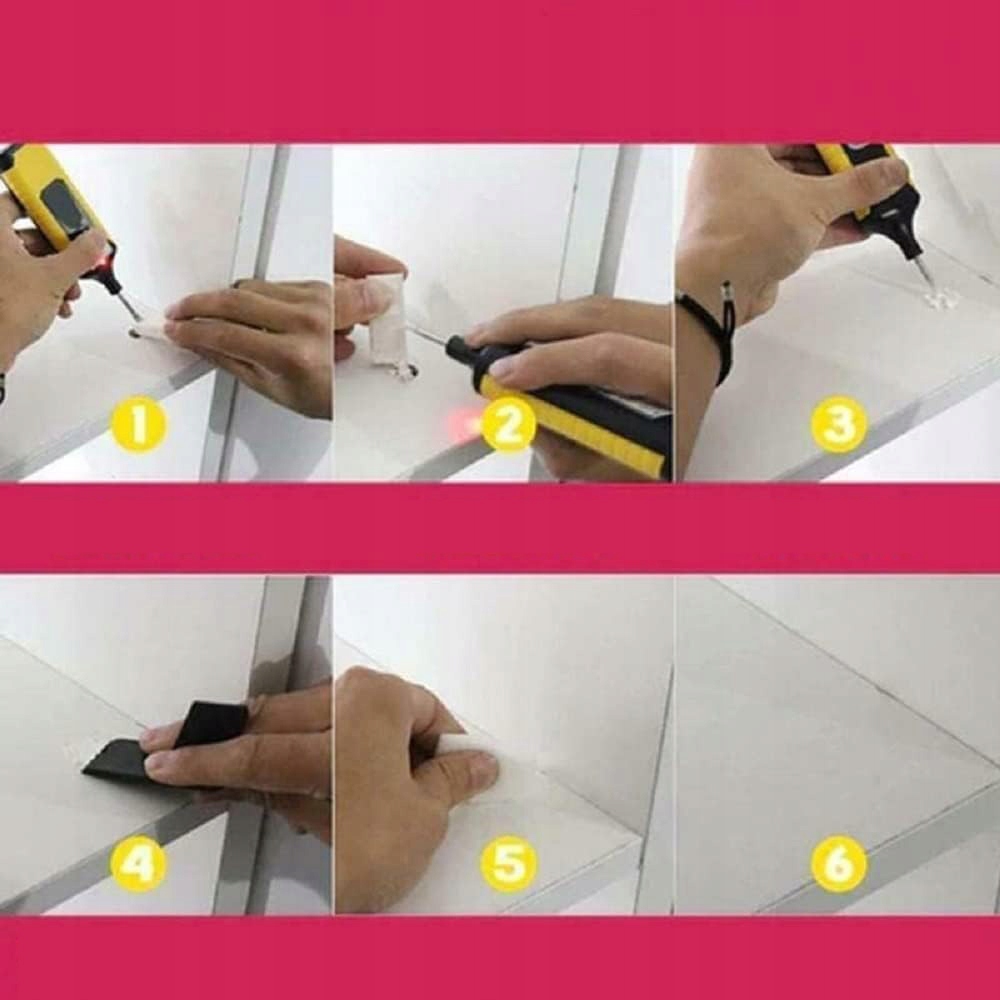 1
2
3
4
5
6