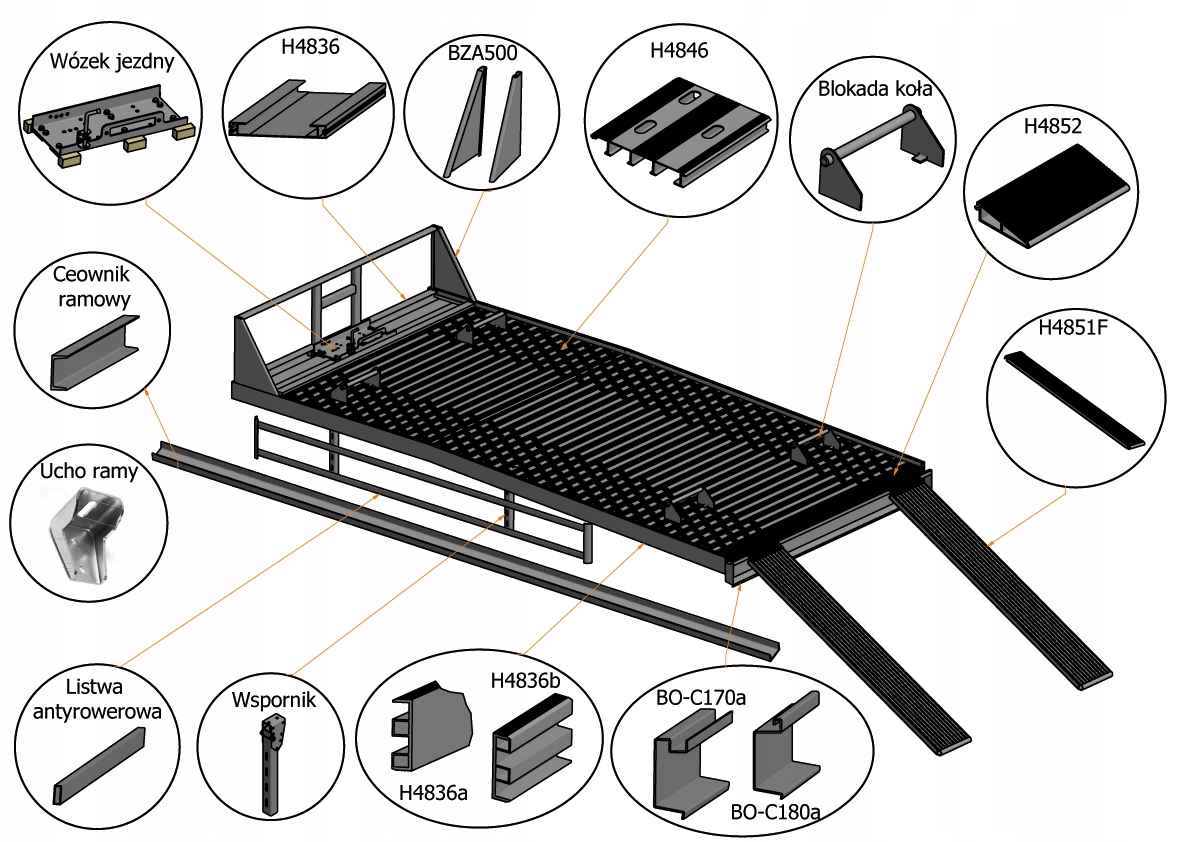 Wózek jezdny

H4836

BZA500

H4846

Blokada koła

H4852

Ceownik ramowy

H4851F

Ucho ramy

Listwa antyrowerowa

Wspornik

H4836b

H4836a

BO-C170a

BO-C180a