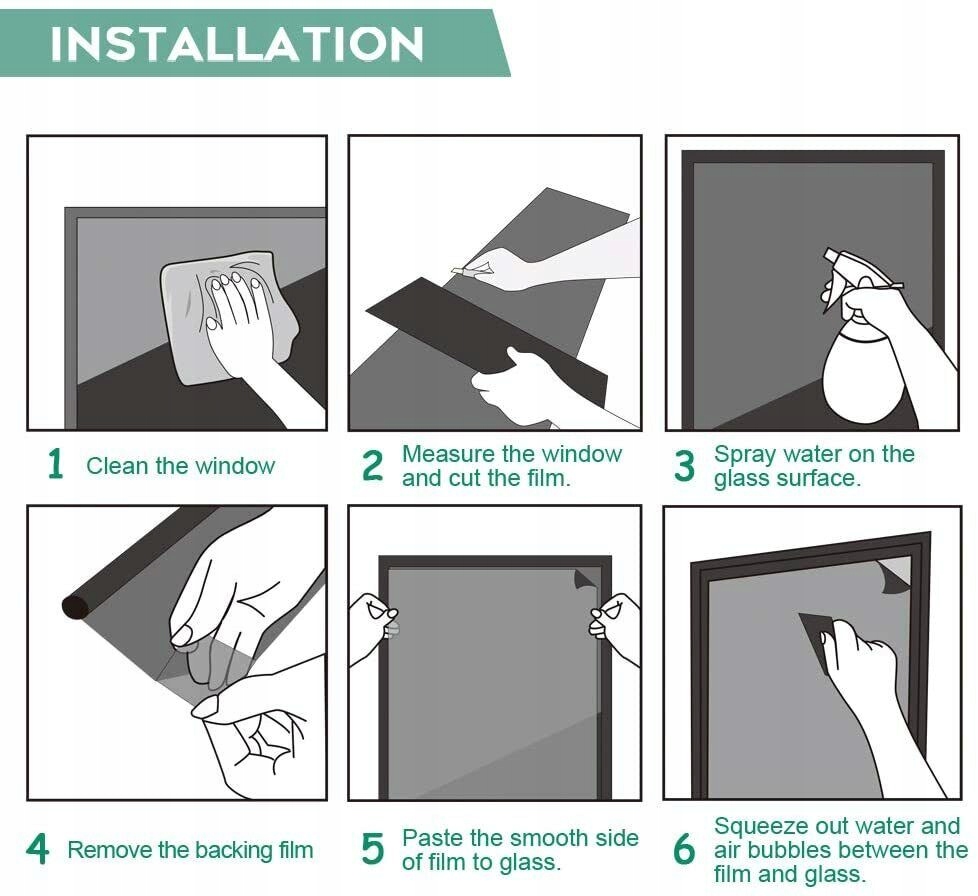 INSTALLATION

1 Clean the window

2 Measure the window and cut the film.

3 Spray water on the glass surface.

4 Remove the backing film

5 Paste the smooth side of film to glass.

6 Squeeze out water and air bubbles between the film and glass.