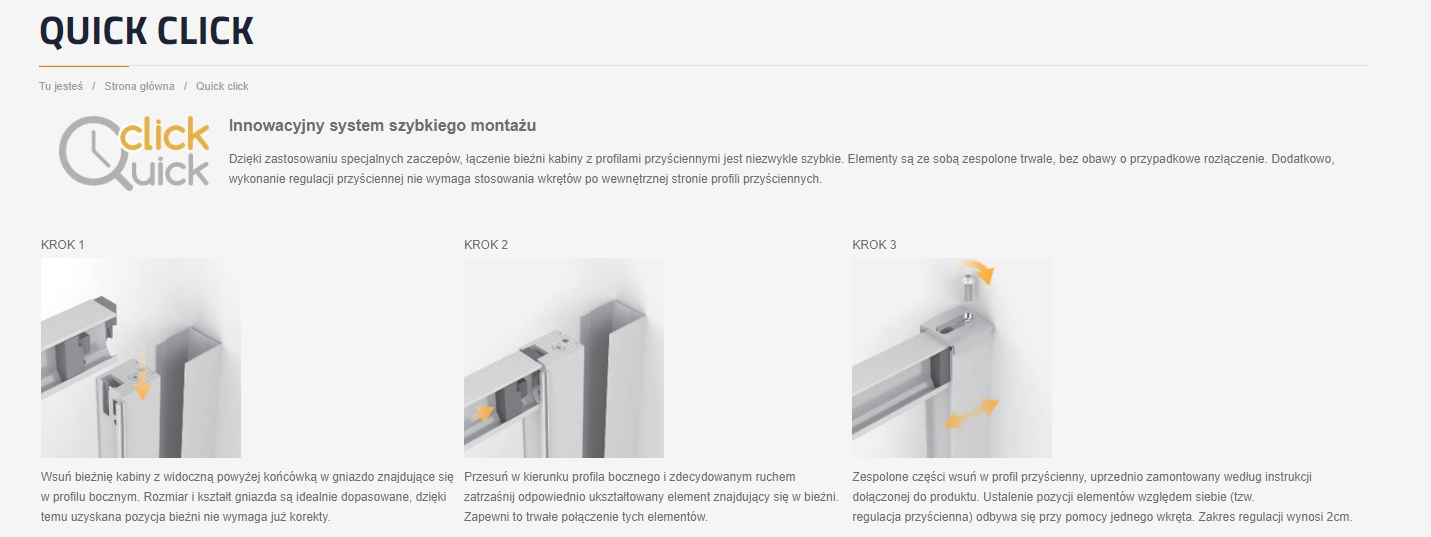 QUICK CLICK

Tu jesteś / Strona główna / Quick click

click
Quick

Innowacyjny system szybkiego montażu

Dzięki zastosowaniu specjalnych zaczepów, łączenie bieżni kabiny z profilami przyściennymi jest niezwykle szybkie. Elementy są ze sobą zespolone trwale, bez obawy o przypadkowe rozłączenie. Dodatkowo, wykonanie regulacji przyściennej nie wymaga stosowania wkrętów po wewnętrznej stronie profili przyściennych.

KROK 1

Wsuń bieżnię kabiny z widoczną powyżej końcówką w gniazdo znajdujące się w profilu bocznym. Rozmiar i kształt gniazda są idealnie dopasowane, dzięki temu uzyskana pozycja bieżni nie wymaga już korekty.

KROK 2

Przesuń w kierunku profila bocznego i zdecydowanym ruchem zatrzaśnij odpowiednio ukształtowany element znajdujący się w bieżni. Zapewni to trwałe połączenie tych elementów.

KROK 3

Zespolone części wsuń w profil przyścienny, uprzednio zamontowany według instrukcji dołączonej do produktu. Ustalenie pozycji elementów względem siebie (tzw. regulacja przyścienna) odbywa się przy pomocy jednego wkręta. Zakres regulacji wynosi 2cm.