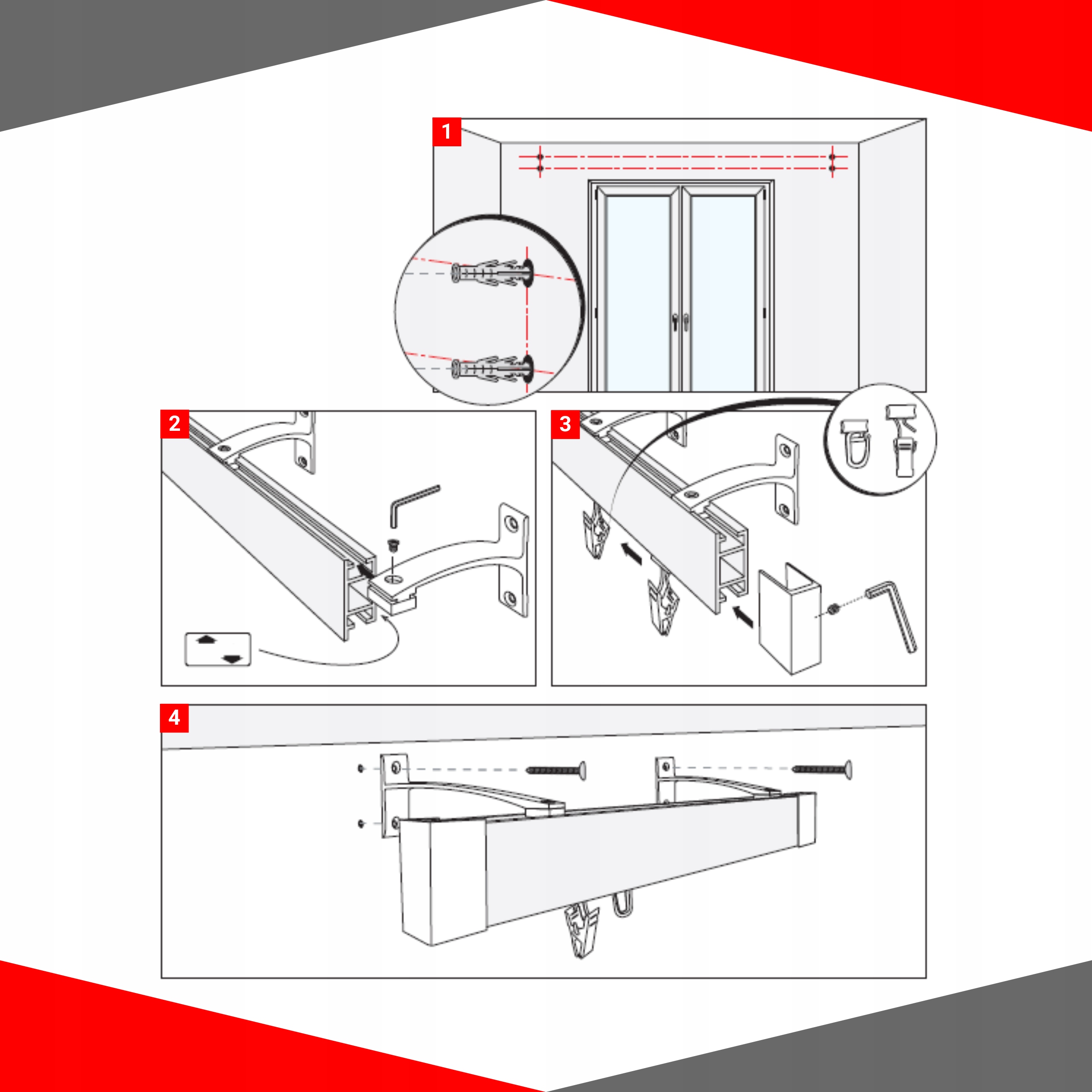 1

2

3

4