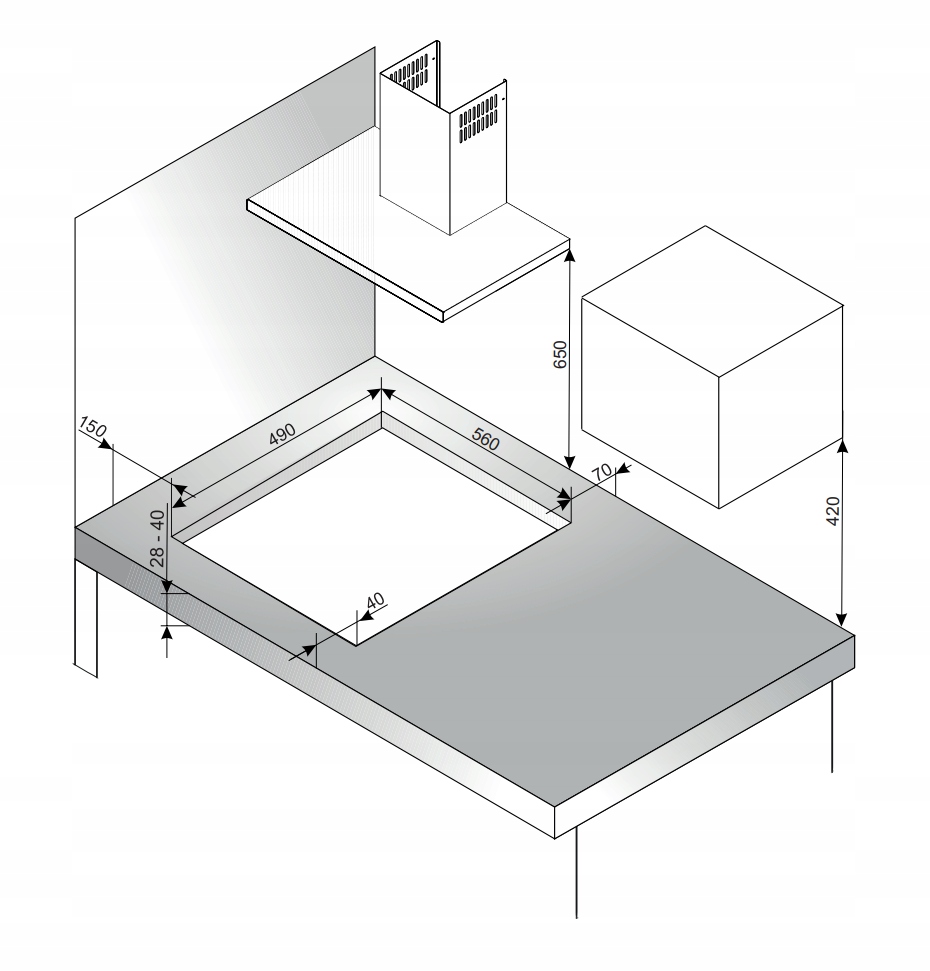 650
150
490
560
70
420
28 - 40
40