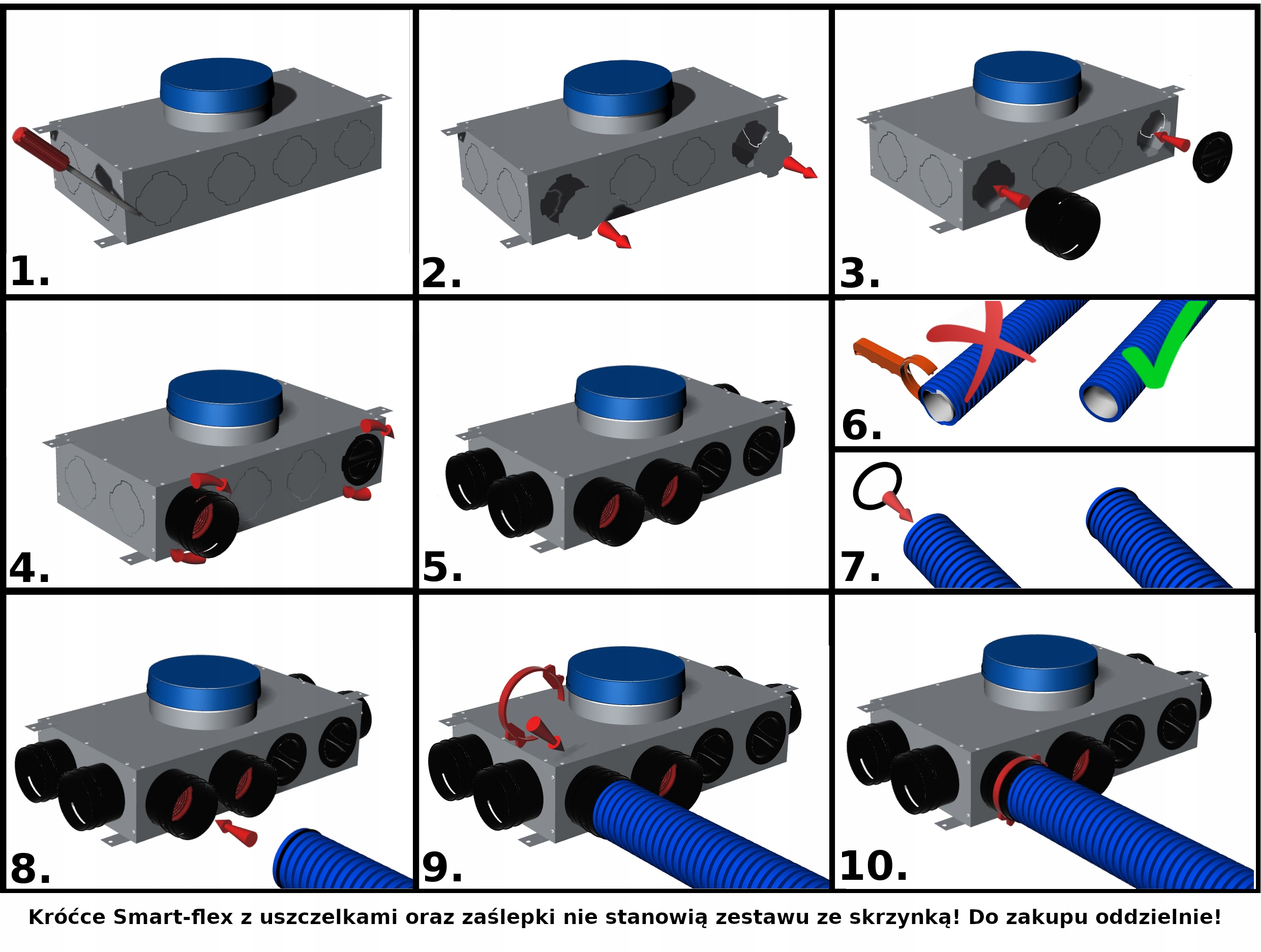 1.

2.

3.

4.

5.

6.

7.

8.

9.

10.

Króćce Smart-flex z uszczelkami oraz zaślepki nie stanowią zestawu ze skrzynką! Do zakupu oddzielnie!