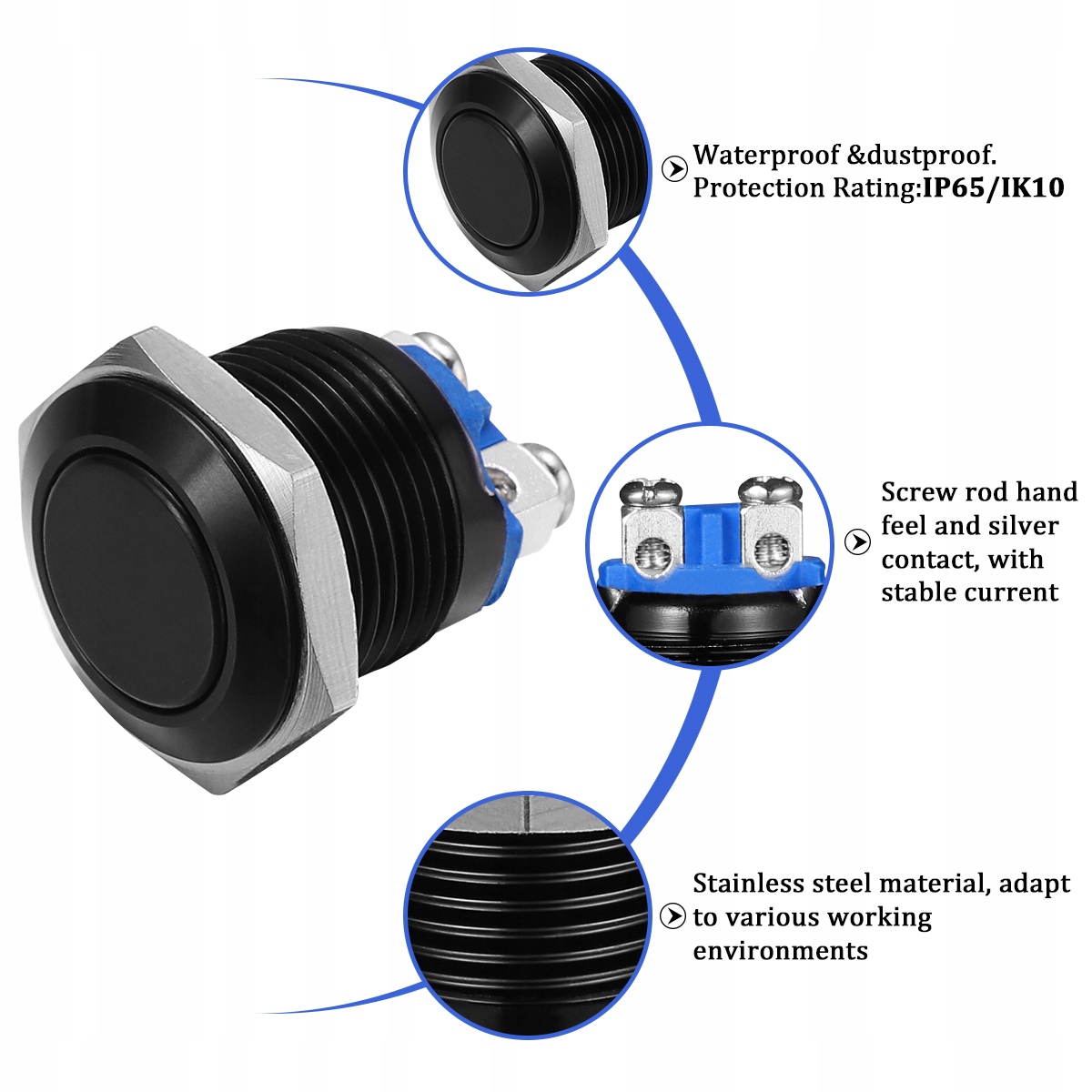 Waterproof &dustproof.
Protection Rating:IP65/IK10

Screw rod hand feel and silver contact, with stable current

Stainless steel material, adapt to various working environments