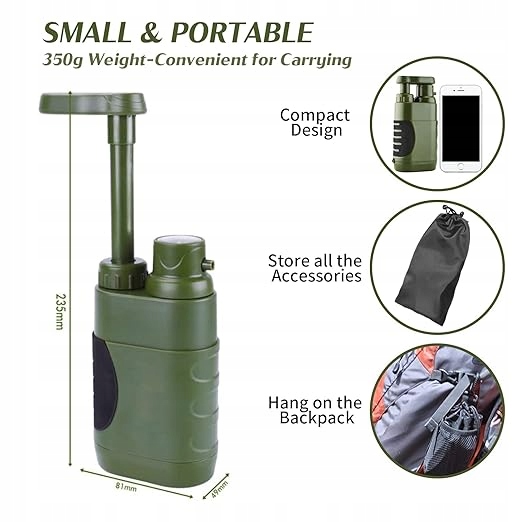 SMALL & PORTABLE
350g Weight-Convenient for Carrying

235mm

81mm

49mm

Compact Design

Store all the Accessories

Hang on the Backpack