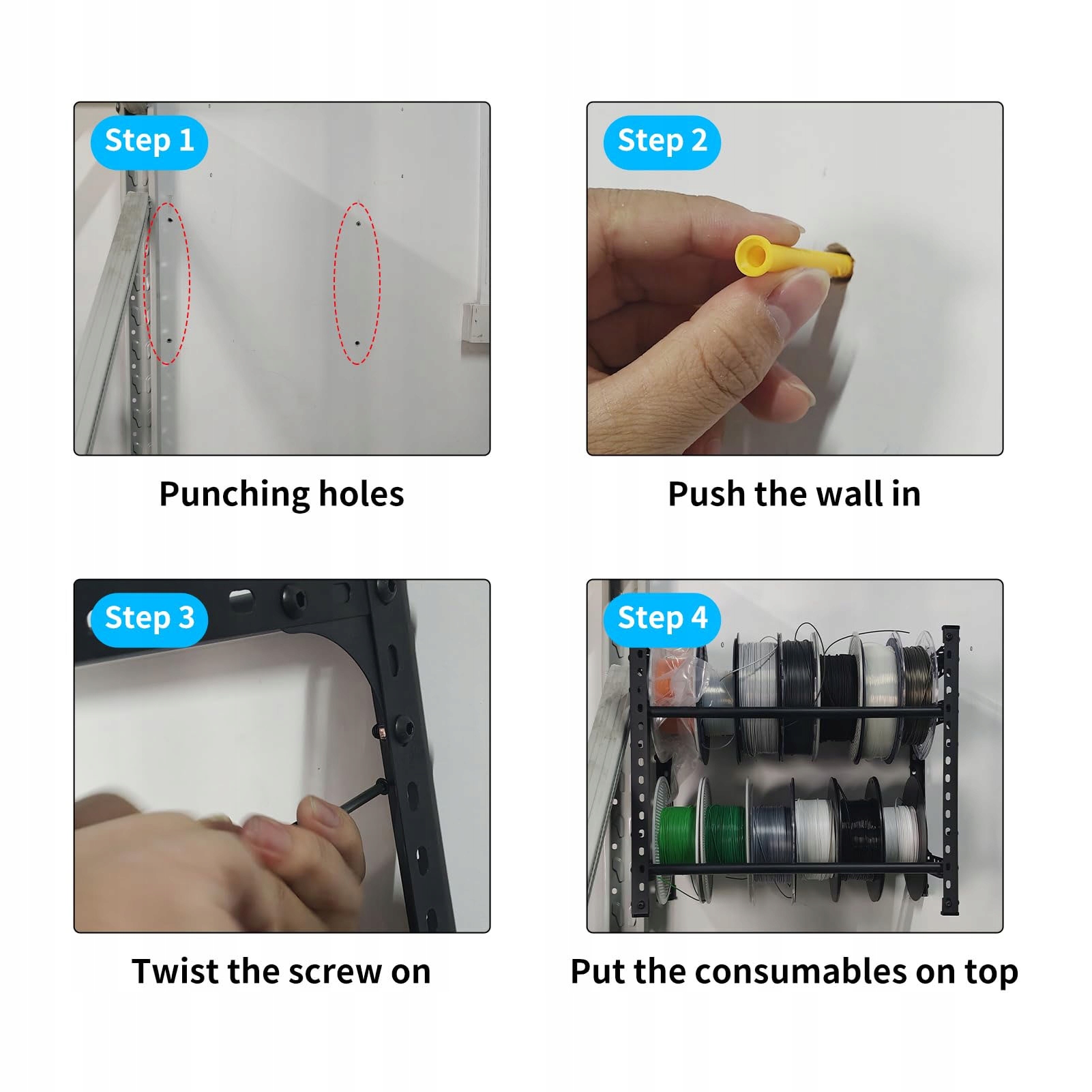 Step 1

Punching holes

Step 2

Push the wall in

Step 3

Twist the screw on

Step 4

Put the consumables on top