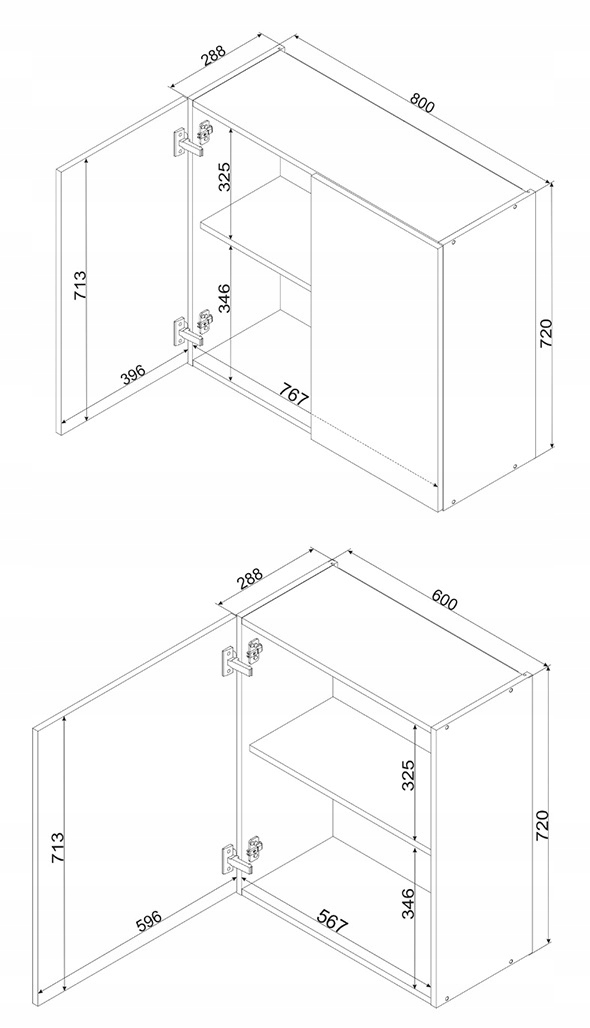 288
800
325
713
346
720
396
767

288
600
325
713
720
346
596
567