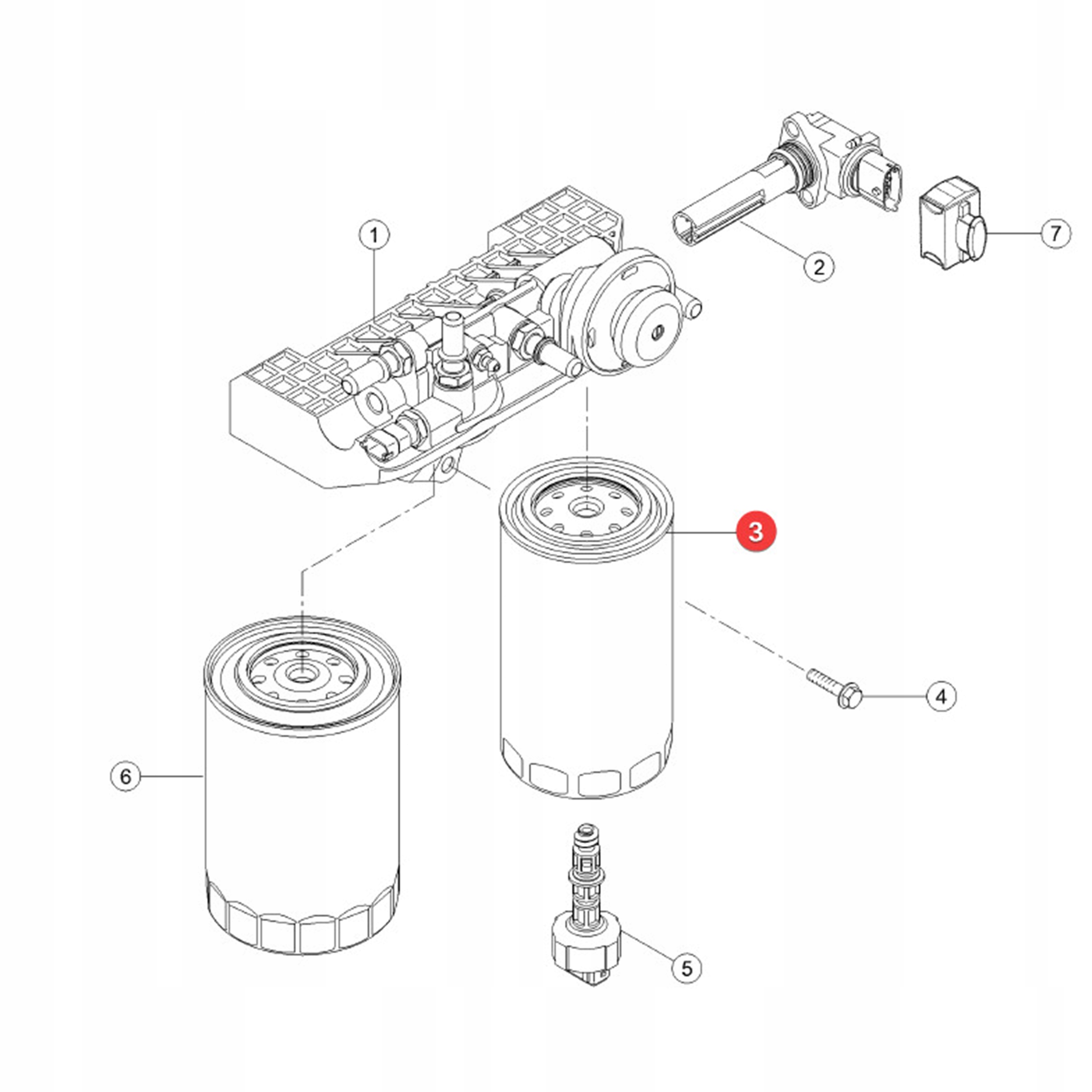 1
2
7
3
4
6
5