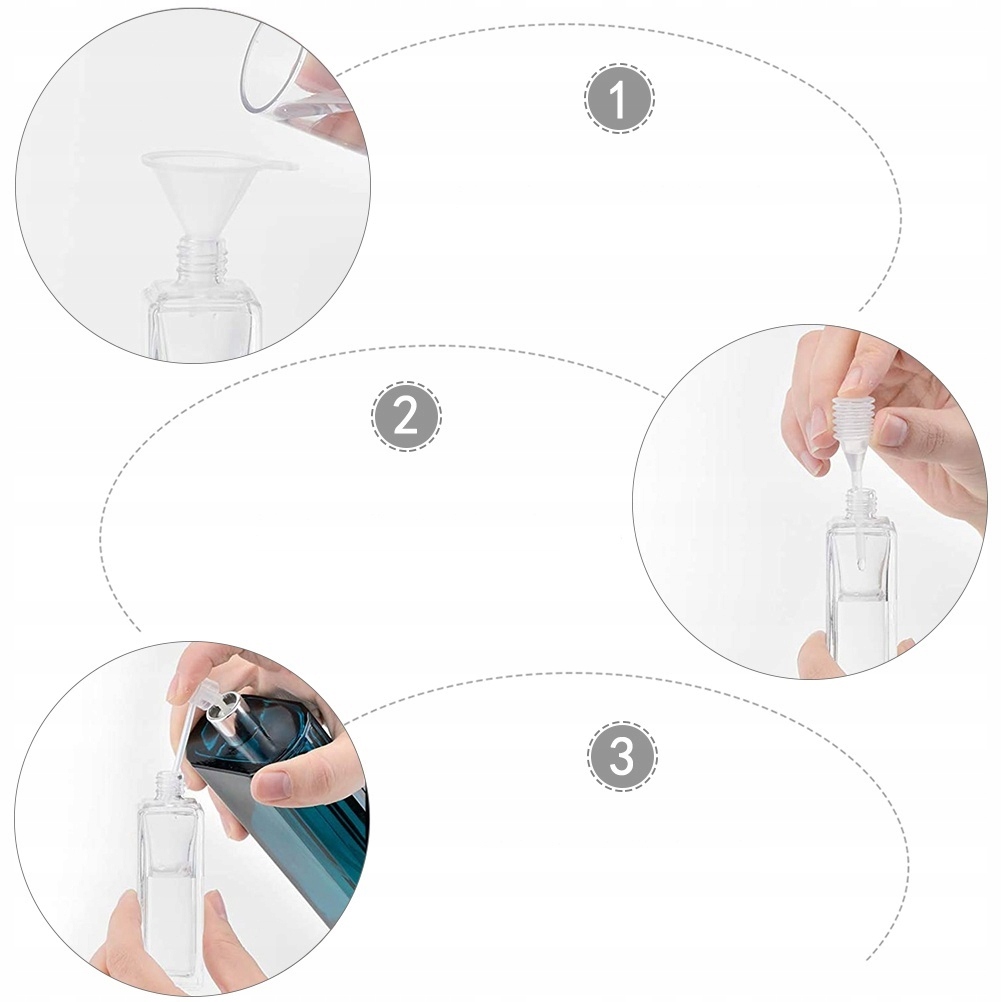 1

2

3