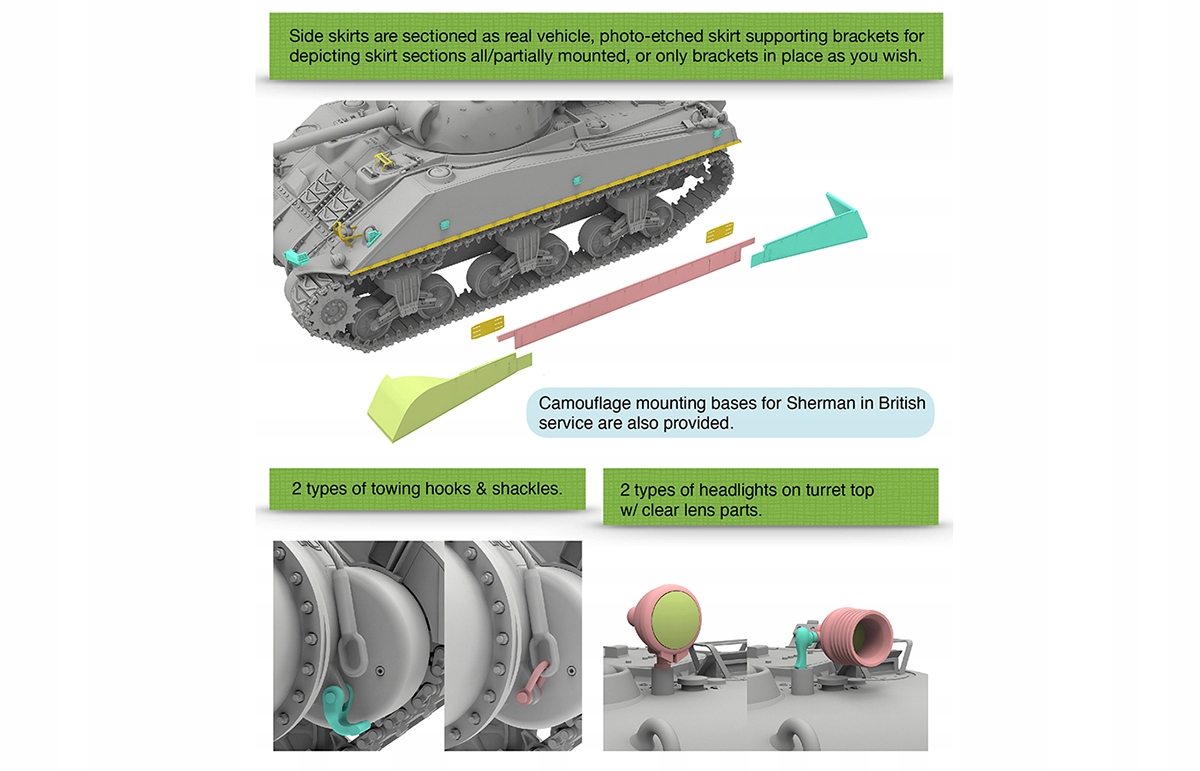 Side skirts are sectioned as real vehicle, photo-etched skirt supporting brackets for depicting skirt sections all/partially mounted, or only brackets in place as you wish.

Camouflage mounting bases for Sherman in British service are also provided.

2 types of towing hooks & shackles.

2 types of headlights on turret top w/ clear lens parts.