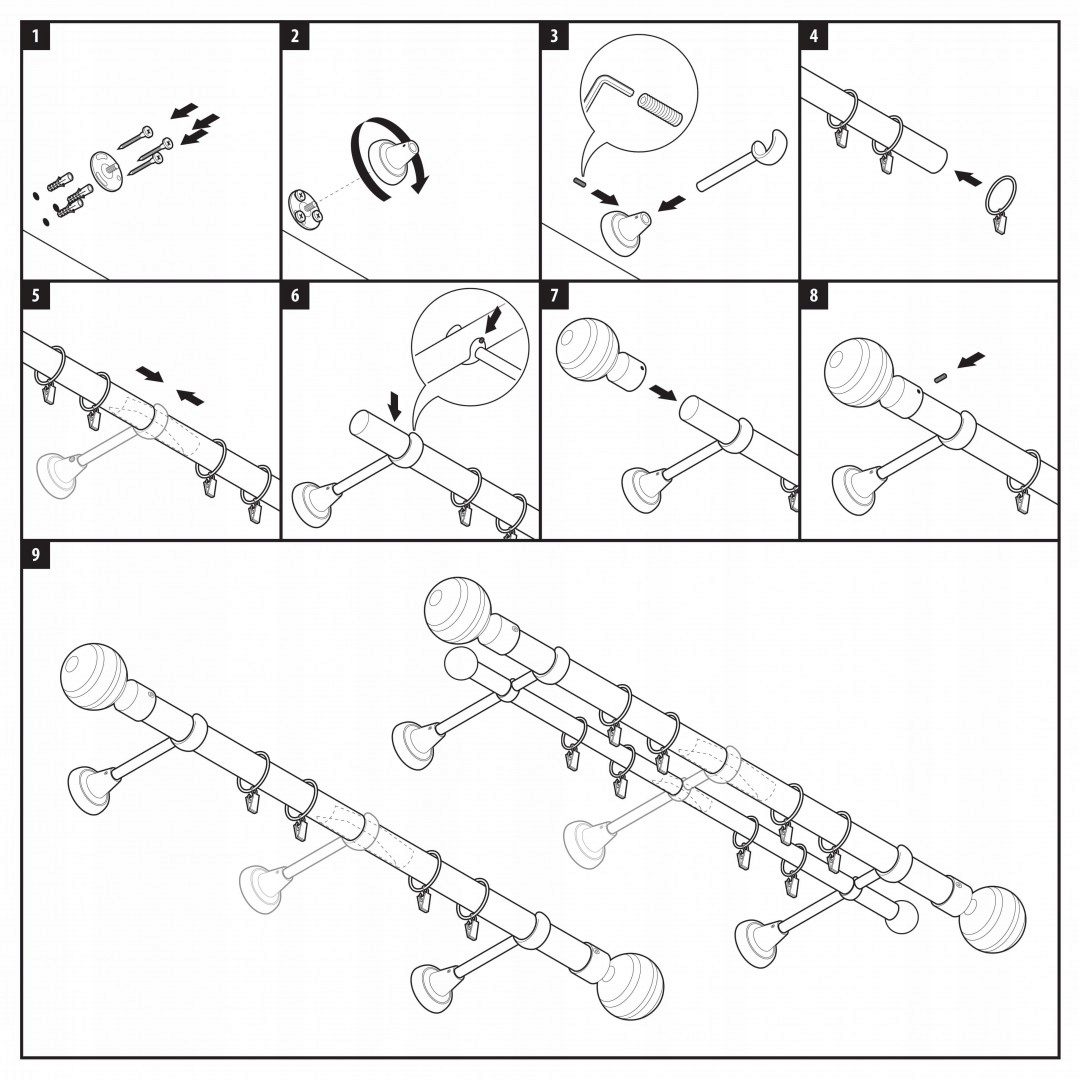 1
2
3
4
5
6
7
8
9