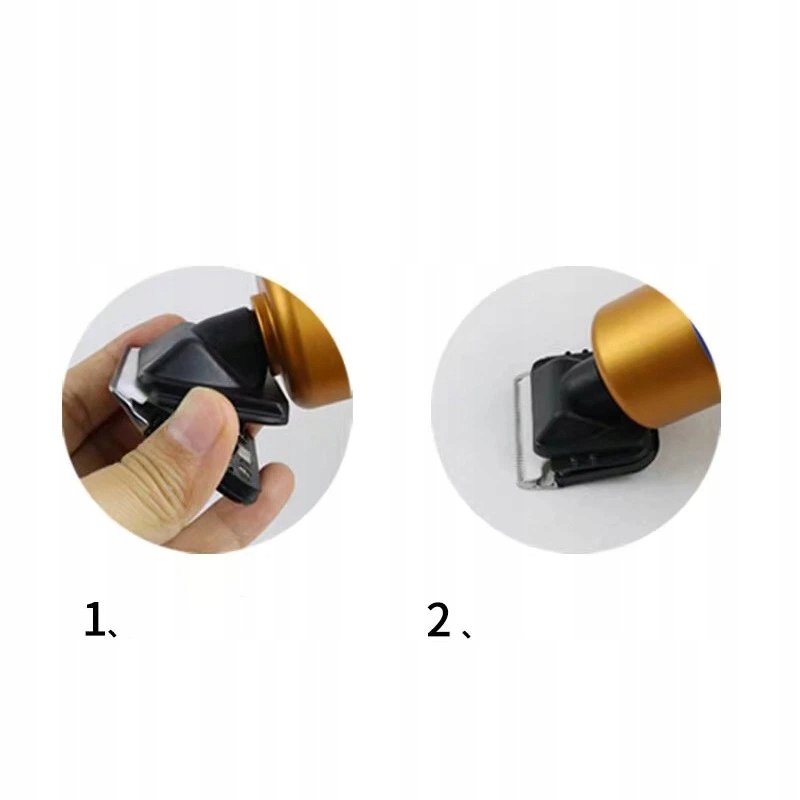 1、

2、