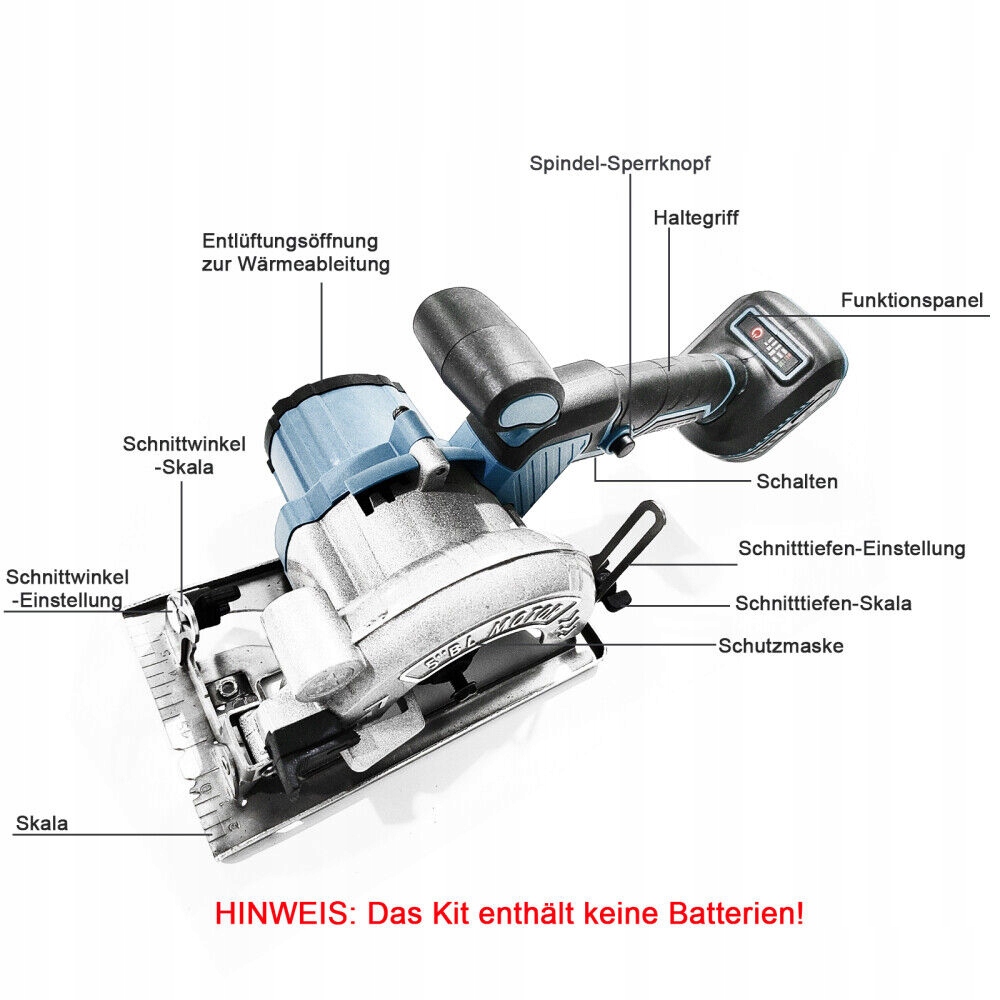 Spindel-Sperrknopf

Haltegriff

Entlüftungsöffnung zur Wärmeableitung

Funktionspanel

Schnittwinkel -Skala

Schalten

Schnittwinkel -Einstellung

Schnitttiefen-Einstellung

Schnitttiefen-Skala

Schutzmaske

Skala

HINWEIS: Das Kit enthält keine Batterien!