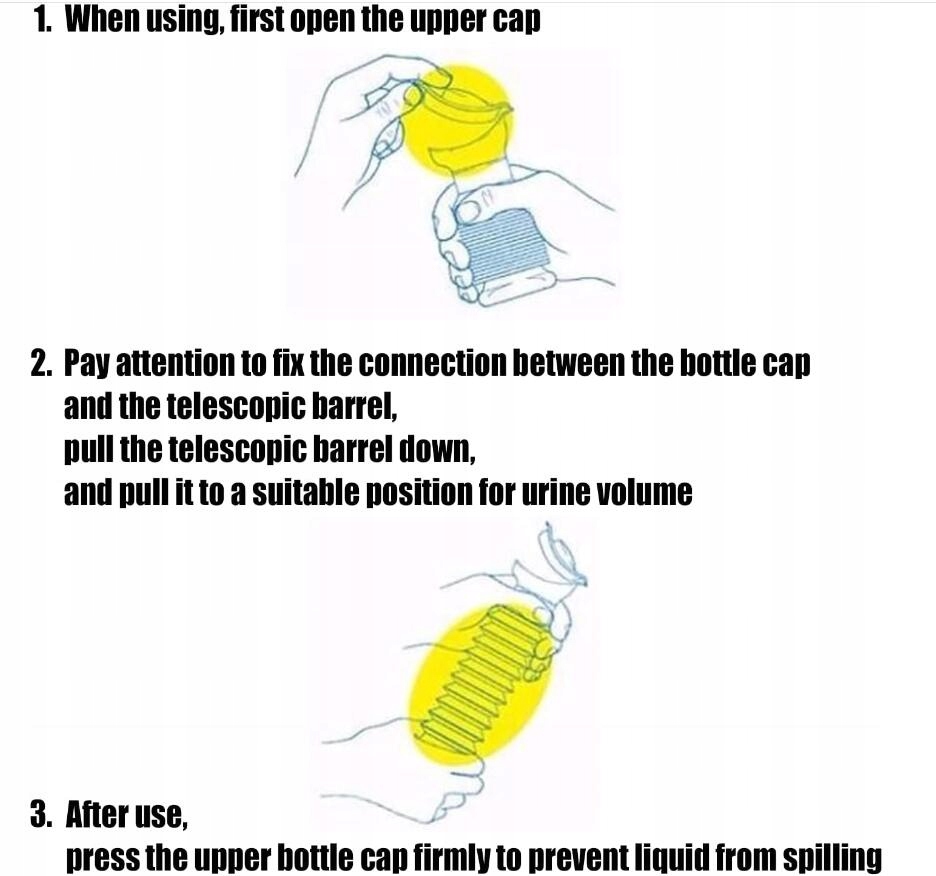 1. When using, first open the upper cap

2. Pay attention to fix the connection between the bottle cap and the telescopic barrel,
pull the telescopic barrel down,
and pull it to a suitable position for urine volume

3. After use,
press the upper bottle cap firmly to prevent liquid from spilling