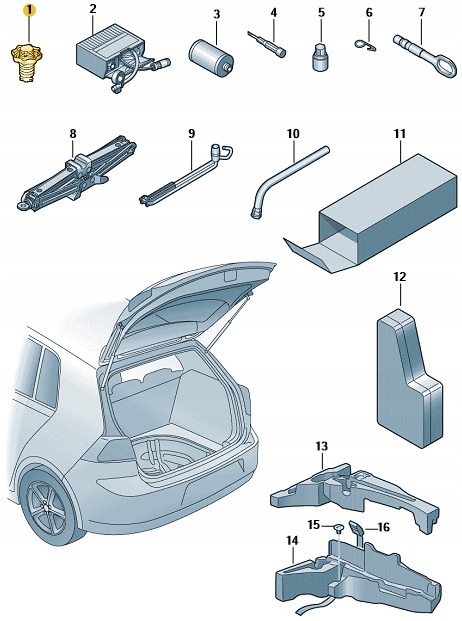 1
2
3
4
5
6
7
8
9
10
11
12
13
15
16
14