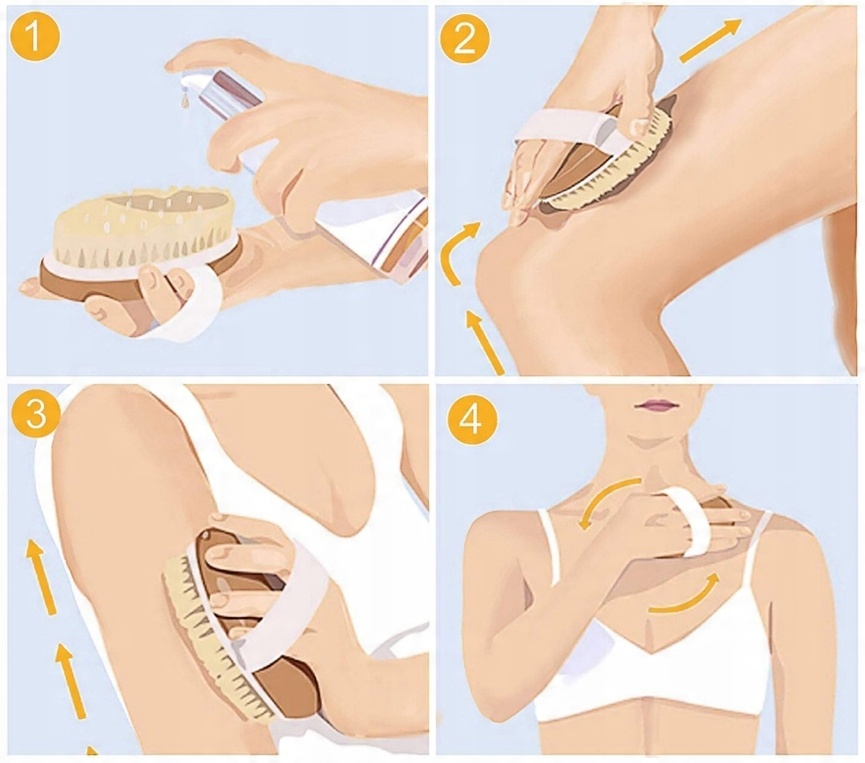 1

2

3

4