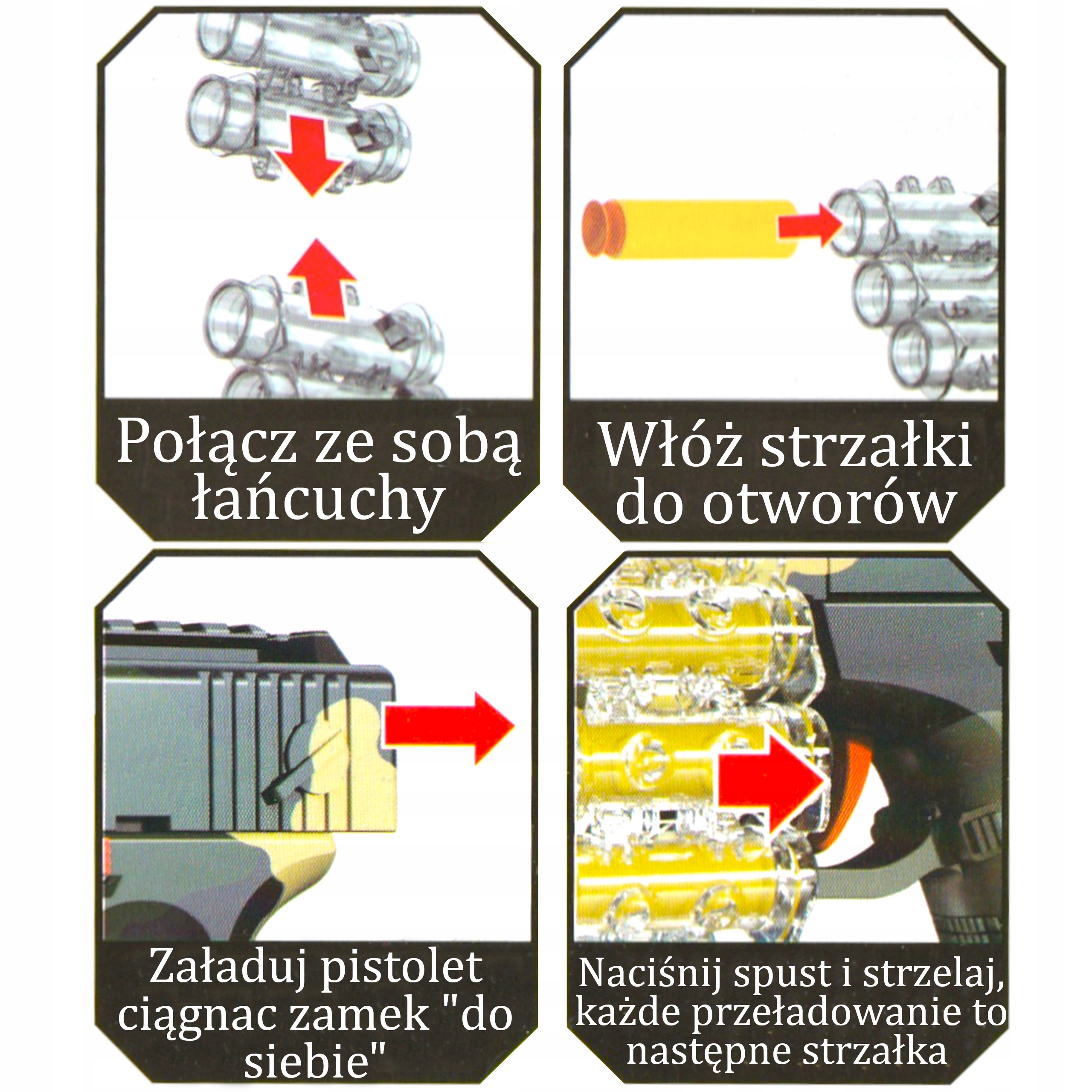 Połącz ze sobą łańcuchy

Włóż strzałki do otworów

Załaduj pistolet ciągnac zamek "do siebie"

Naciśnij spust i strzelaj, każde przeładowanie to następne strzałka