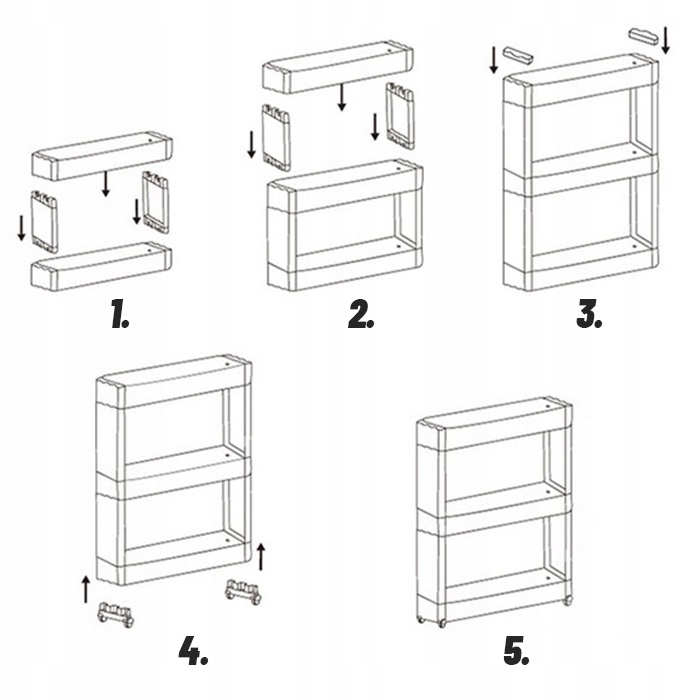 1.

2.

3.

4.

5.