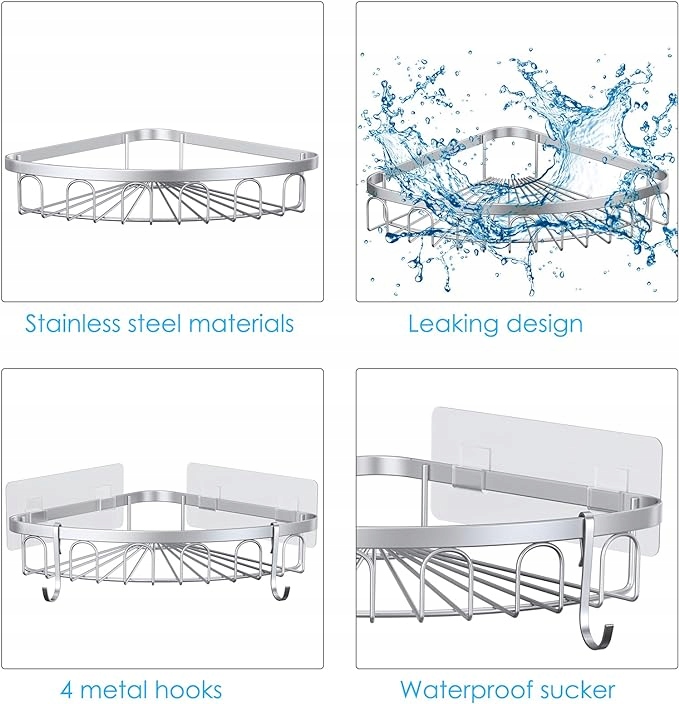 Stainless steel materials

Leaking design

4 metal hooks

Waterproof sucker