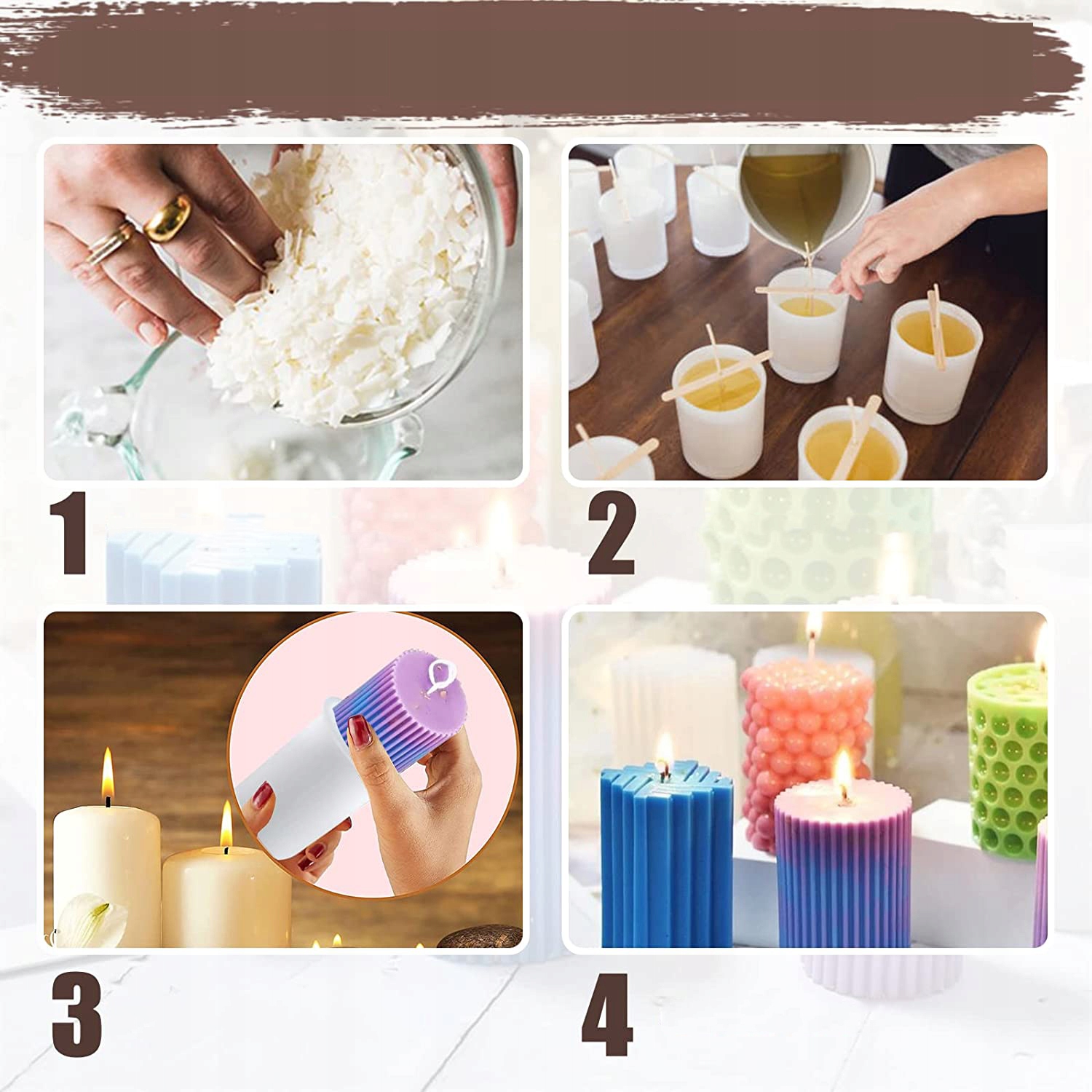 1

2

3

4