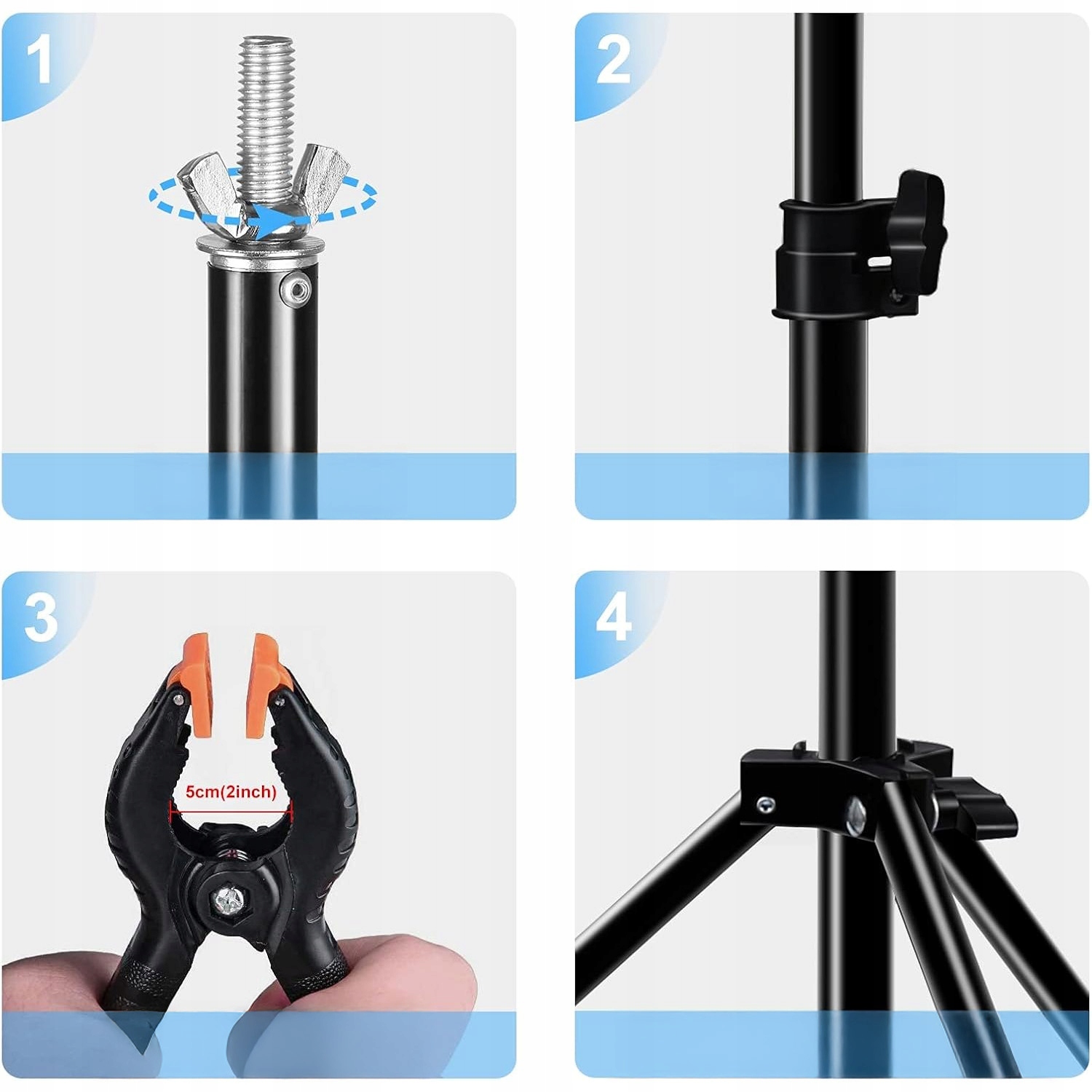 1

2

3

5cm(2inch)

4