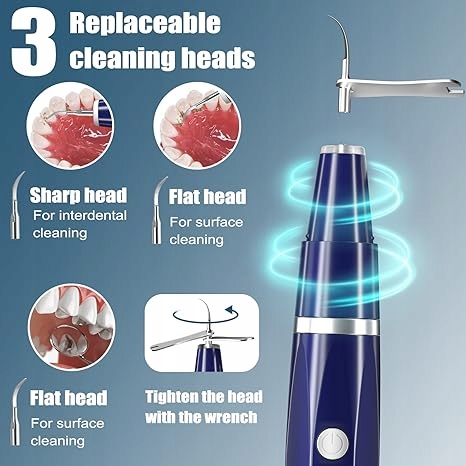 3 Replaceable cleaning heads

Sharp head
For interdental cleaning

Flat head
For surface cleaning

Flat head
For surface cleaning

Tighten the head with the wrench