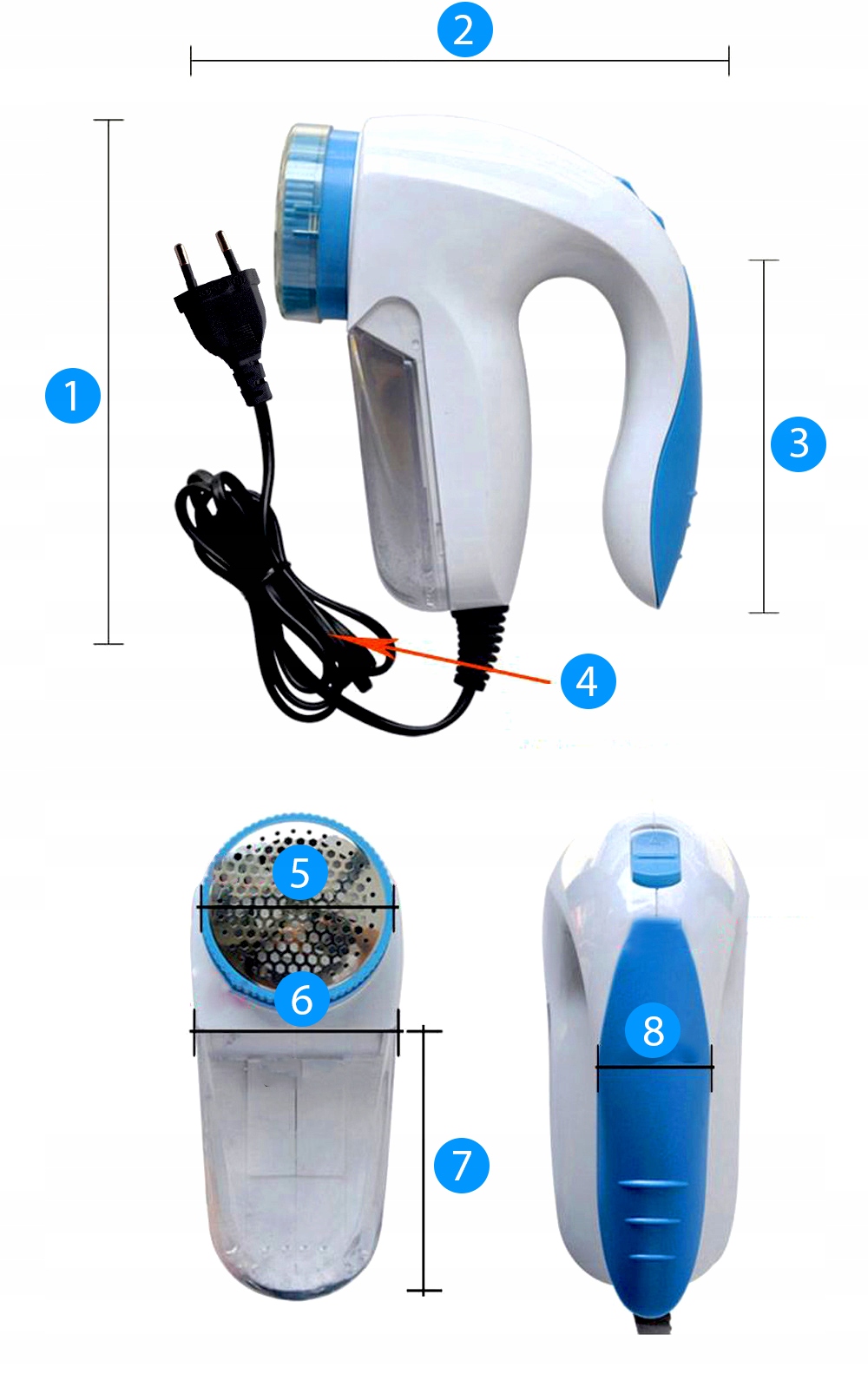 2
1
3
4
5
6
7
8