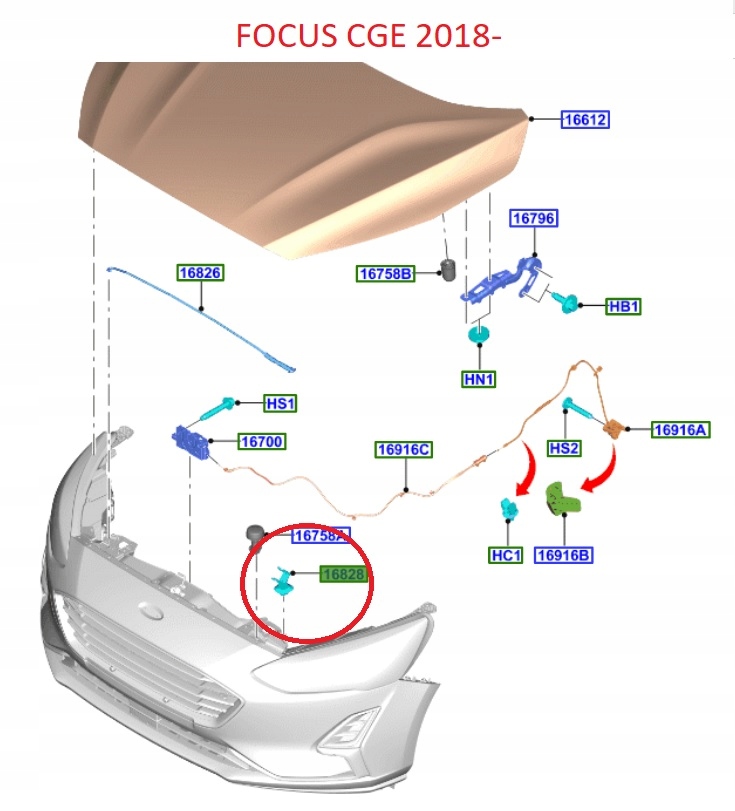 FOCUS CGE 2018-

16612

16796

16826

16758B

HB1

HN1

HS1

16700

16916C

HS2

16916A

16758A

16828

HC1

16916B