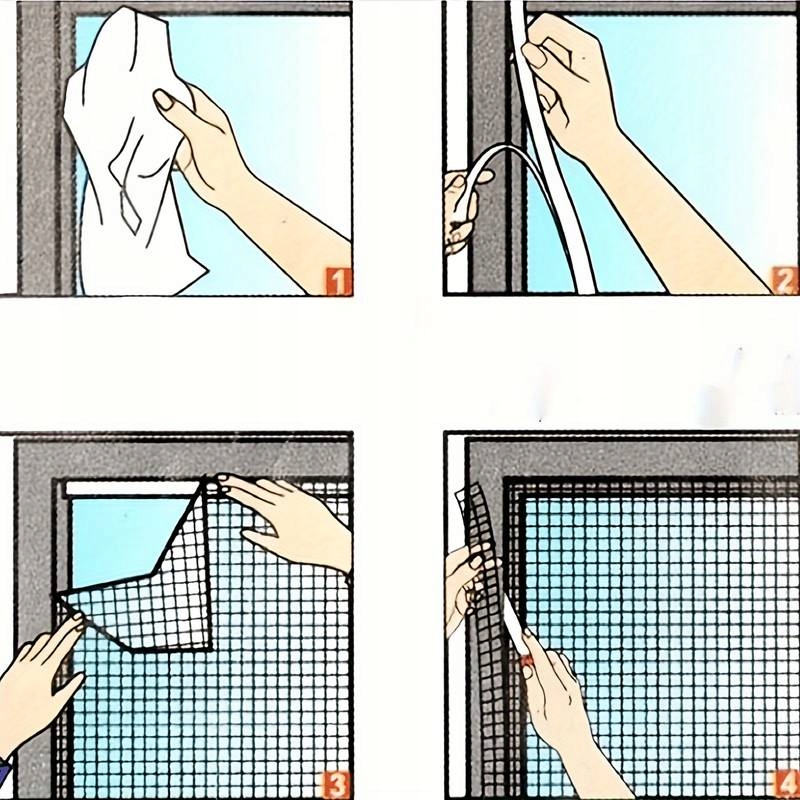 1
2
3
4