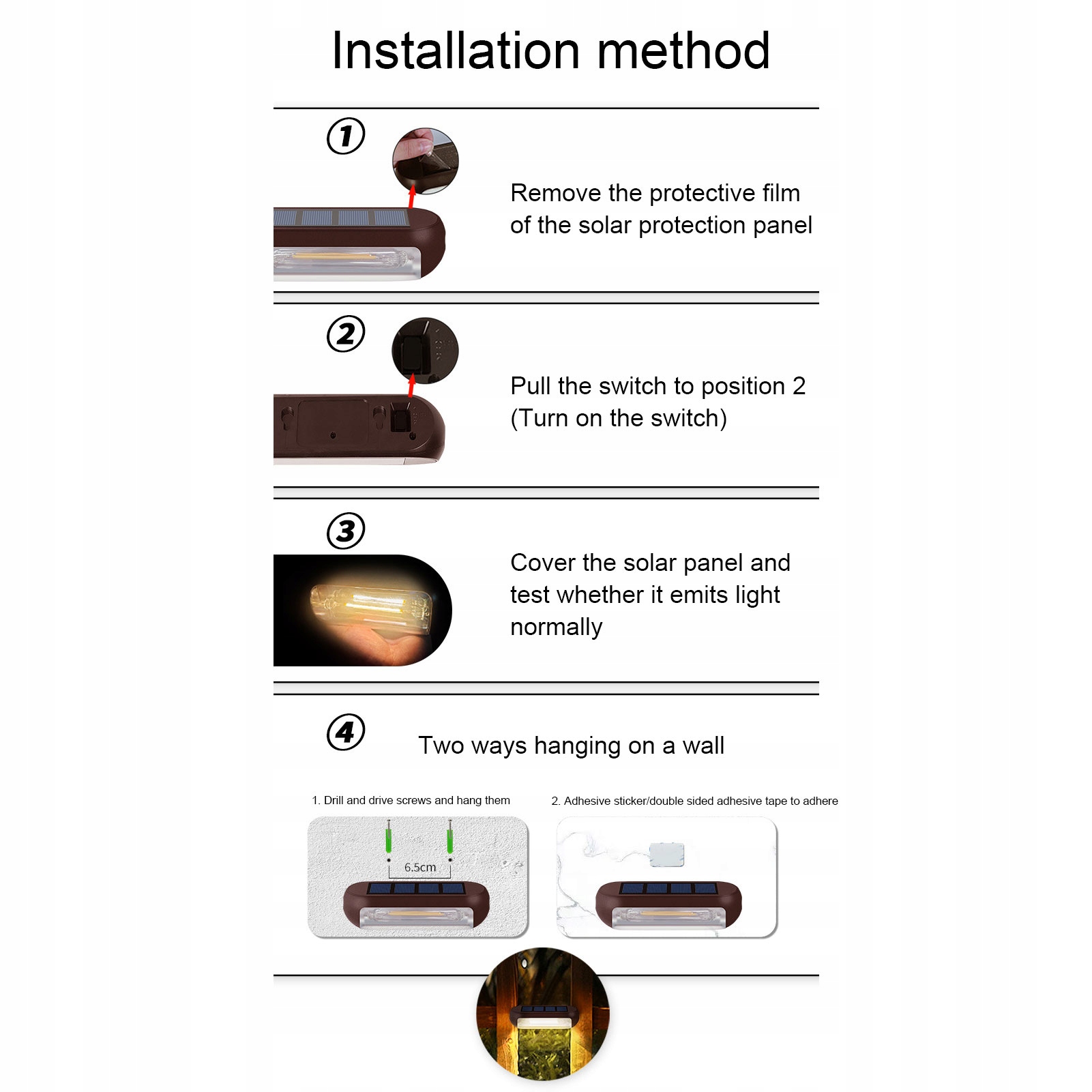 Installation method

①

Remove the protective film of the solar protection panel

②

Pull the switch to position 2 (Turn on the switch)

③

Cover the solar panel and test whether it emits light normally

④

Two ways hanging on a wall

1. Drill and drive screws and hang them

6.5cm

2. Adhesive sticker/double sided adhesive tape to adhere