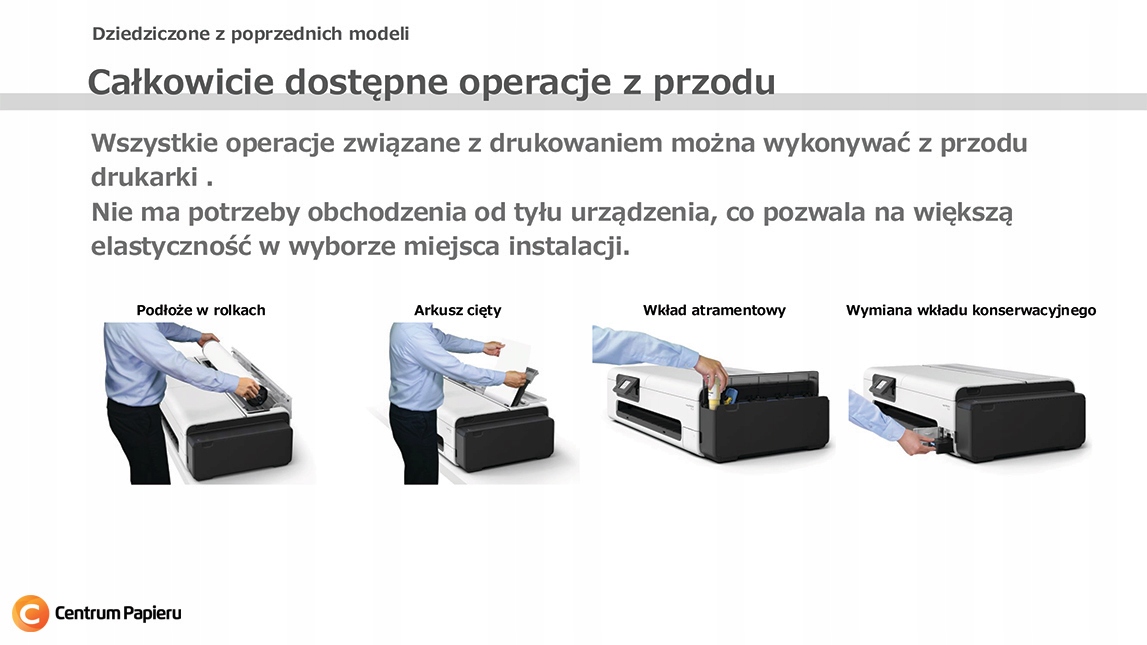 Dziedziczone z poprzednich modeli

Całkowicie dostępne operacje z przodu

Wszystkie operacje związane z drukowaniem można wykonywać z przodu drukarki .
Nie ma potrzeby obchodzenia od tyłu urządzenia, co pozwala na większą elastyczność w wyborze miejsca instalacji.

Podłoże w rolkach

Arkusz cięty

Wkład atramentowy

Wymiana wkładu konserwacyjnego

Centrum Papieru