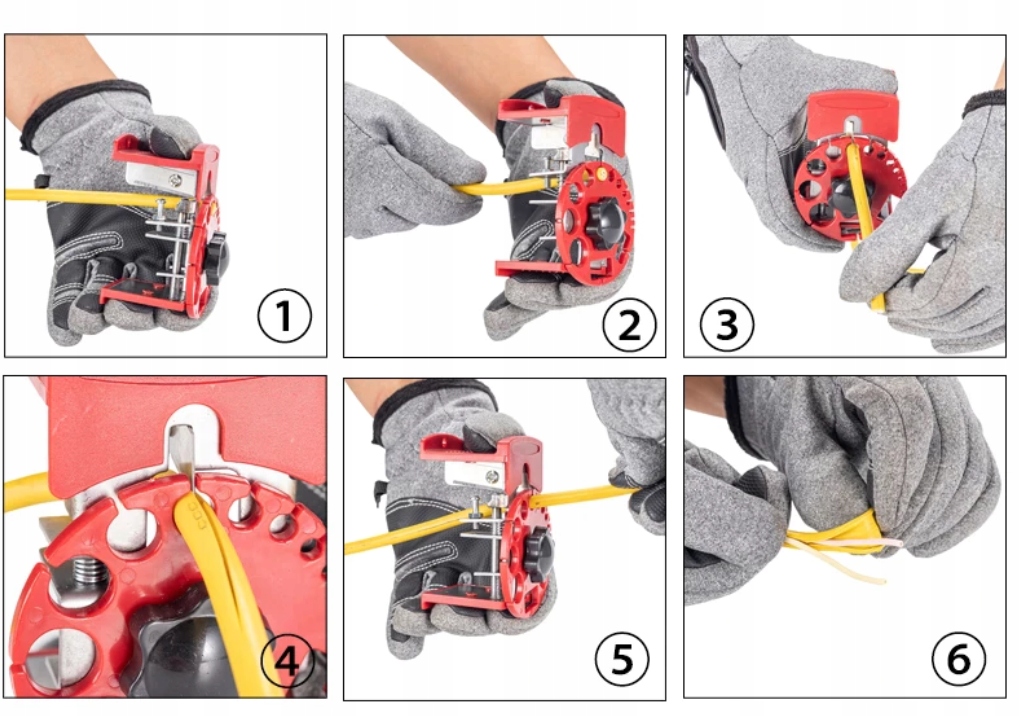 1

2

3

4

5

6