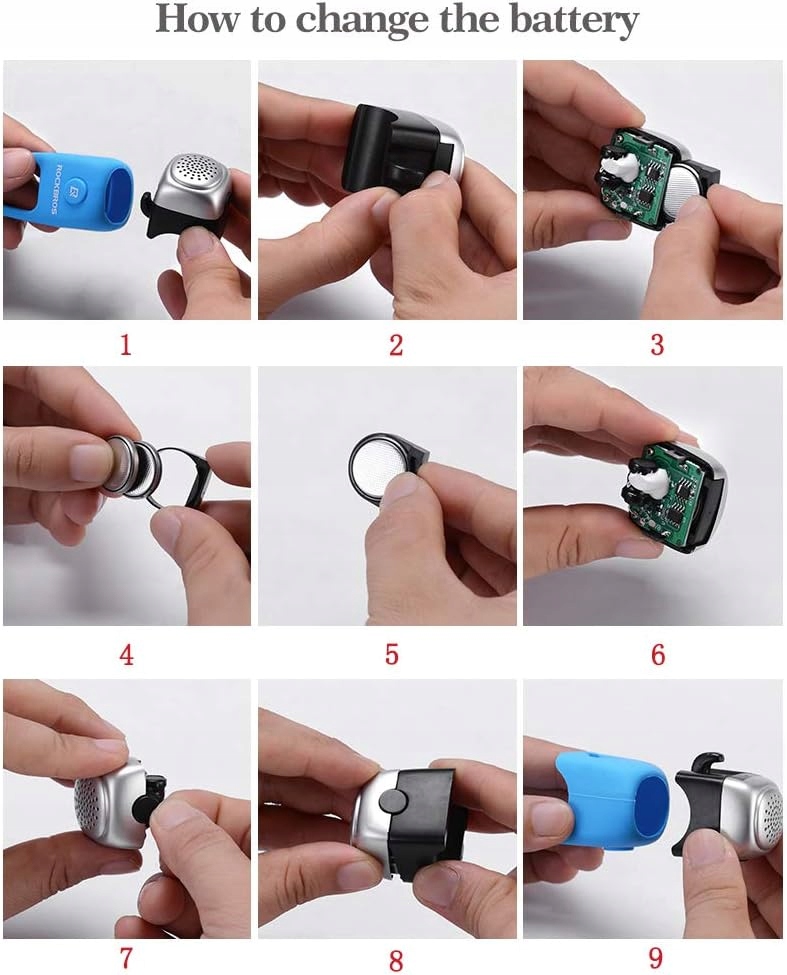 How to change the battery

ROCKBROS

1

2

3

4

5

6

7

8

9