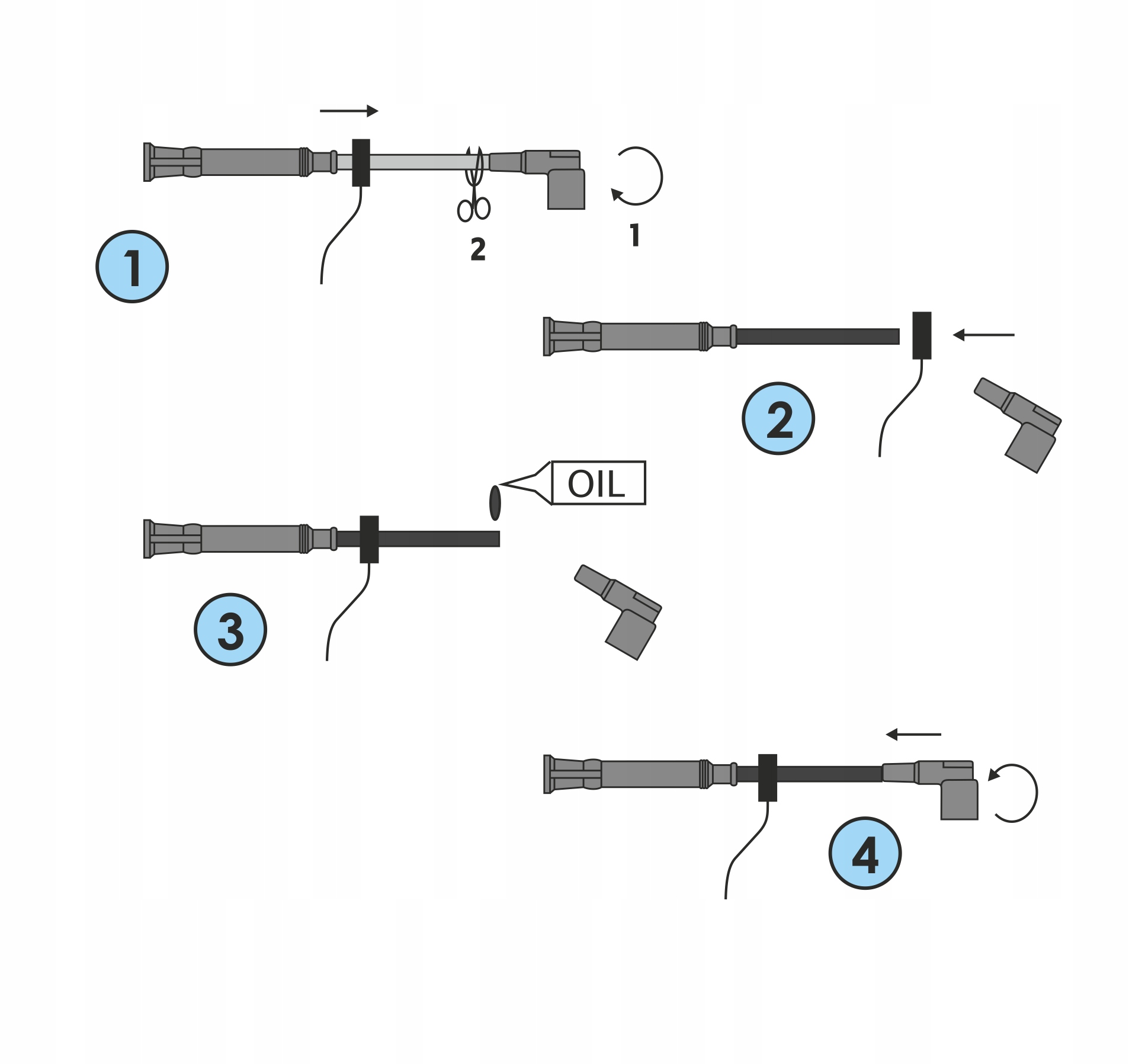 2

1

1

2

OIL

3

4