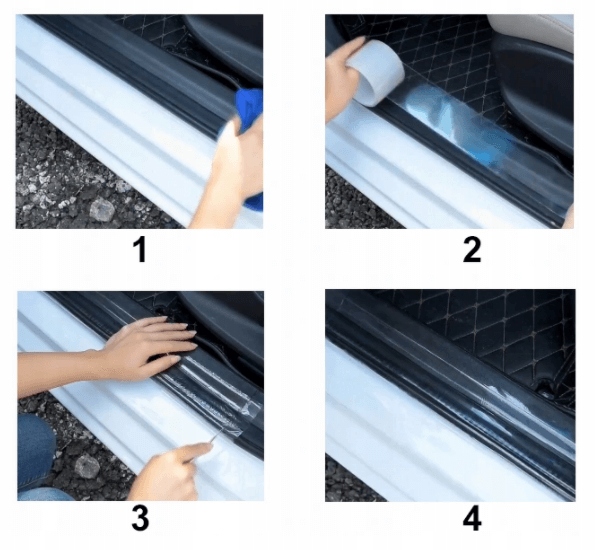 1

2

3

4