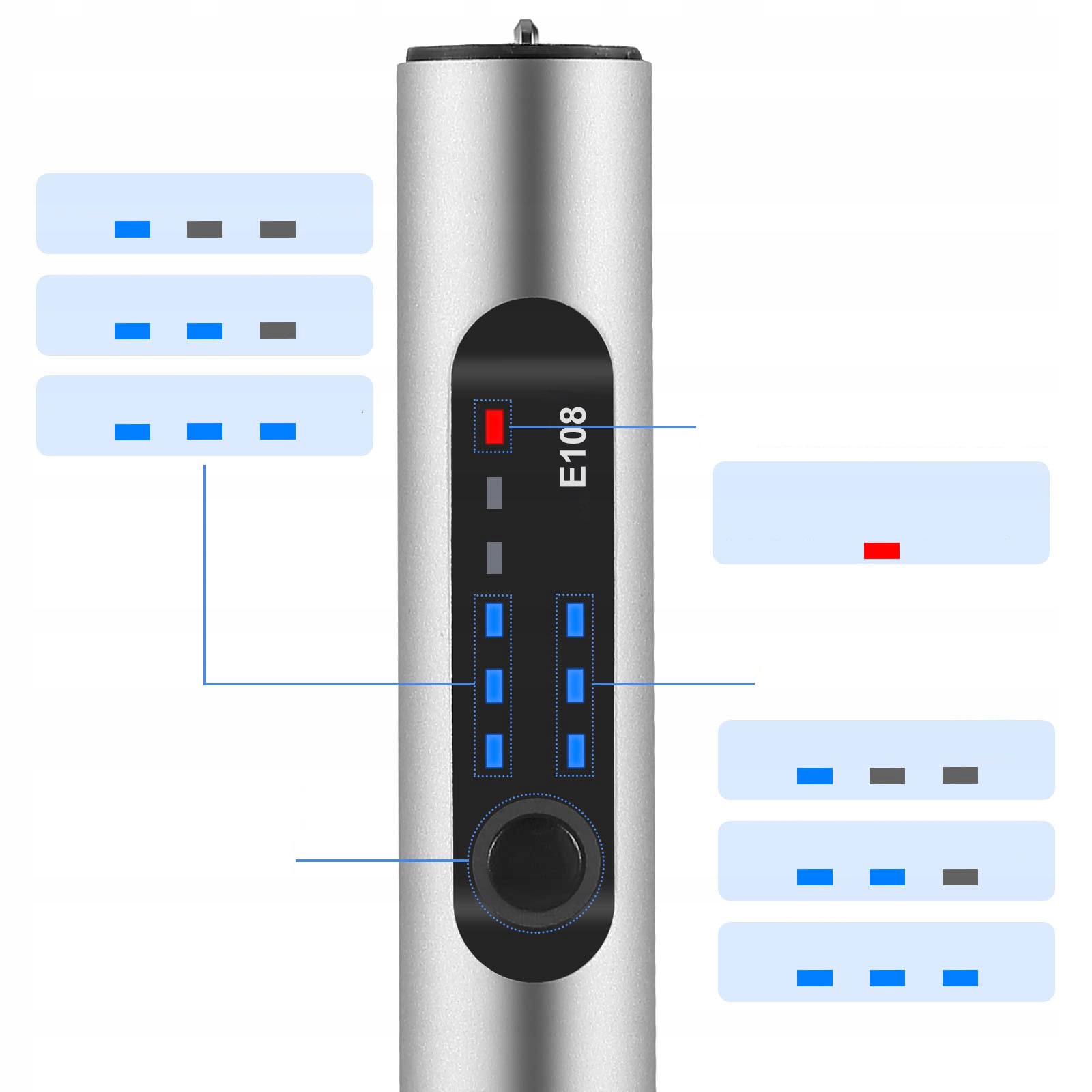 E108