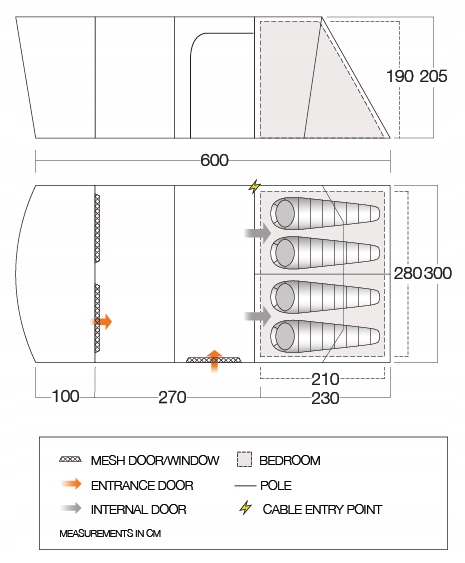 190 205

600

280 300

210

100 270 230

MESH DOOR/WINDOW
BEDROOM
ENTRANCE DOOR
POLE
INTERNAL DOOR
CABLE ENTRY POINT

MEASUREMENTS IN CM