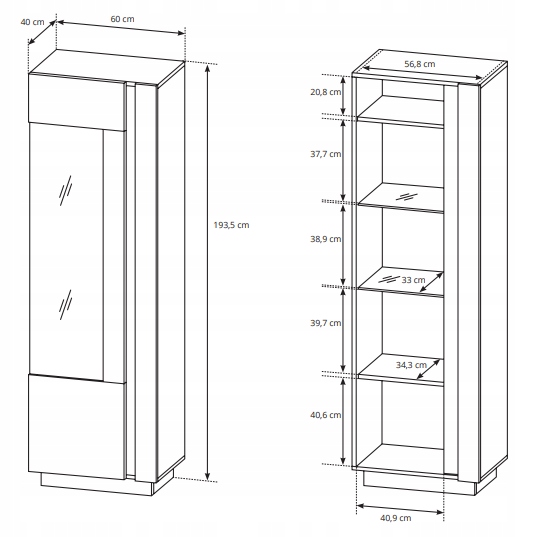 40 cm
60 cm
193,5 cm
56,8 cm
20,8 cm
37,7 cm
38,9 cm
33 cm
39,7 cm
34,3 cm
40,6 cm
40,9 cm