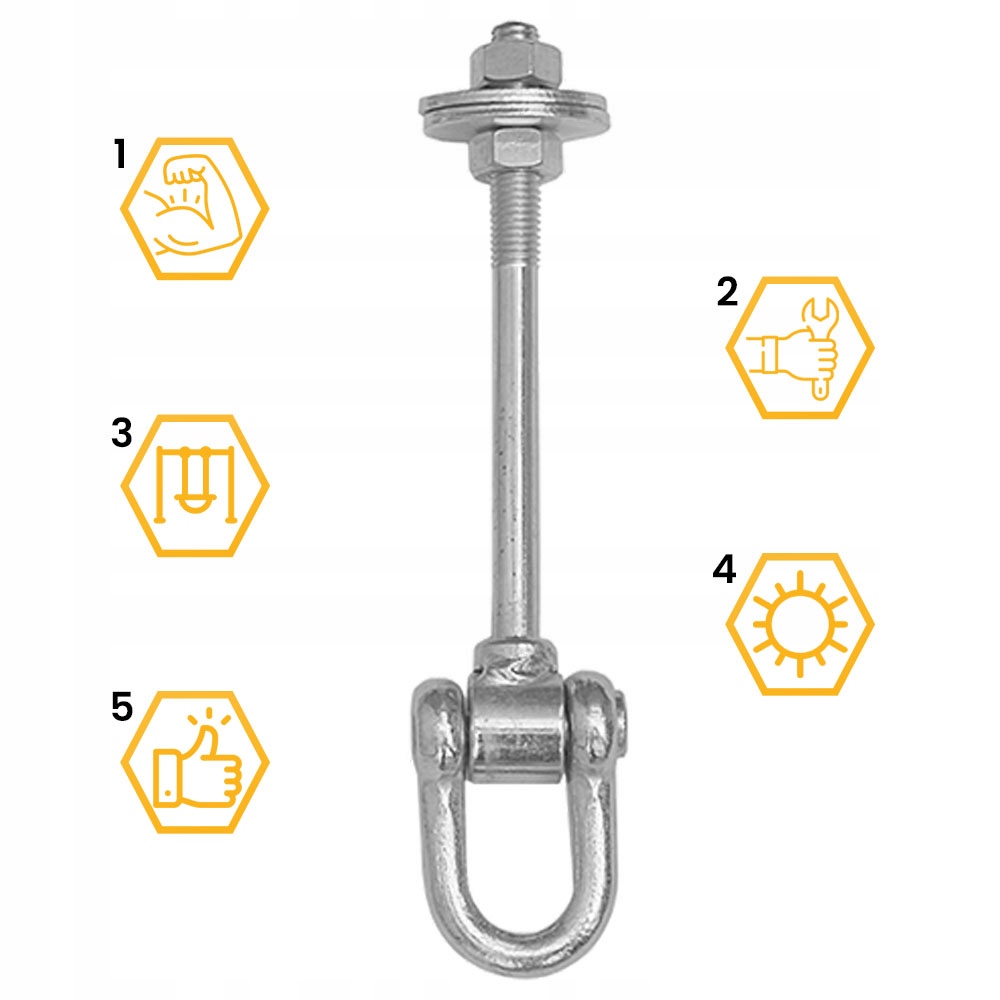 1

2

3

4

5